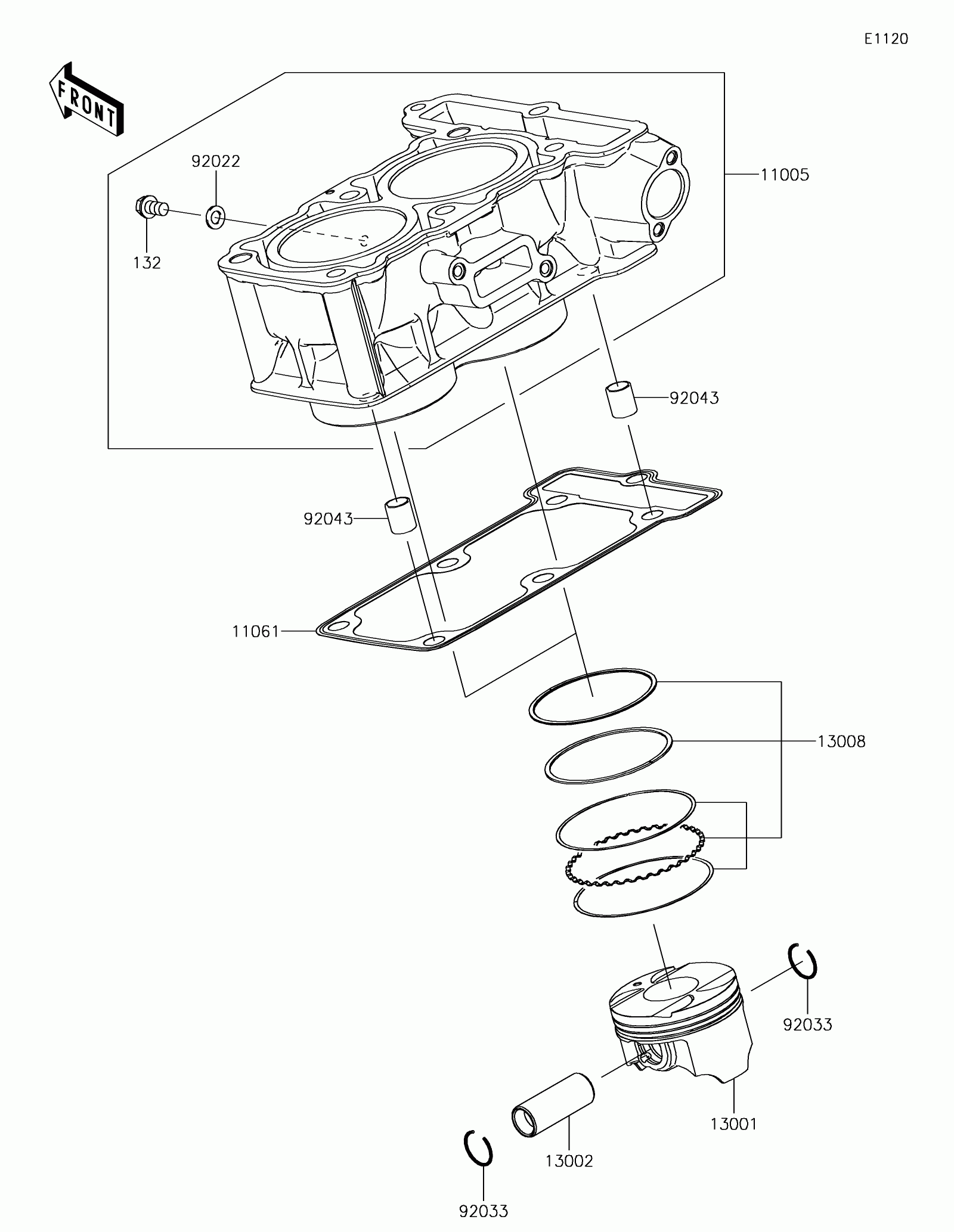 E1120

FRONT

92022

11005

132

92043

92043

11061

13008

92033

13001

13002

92033