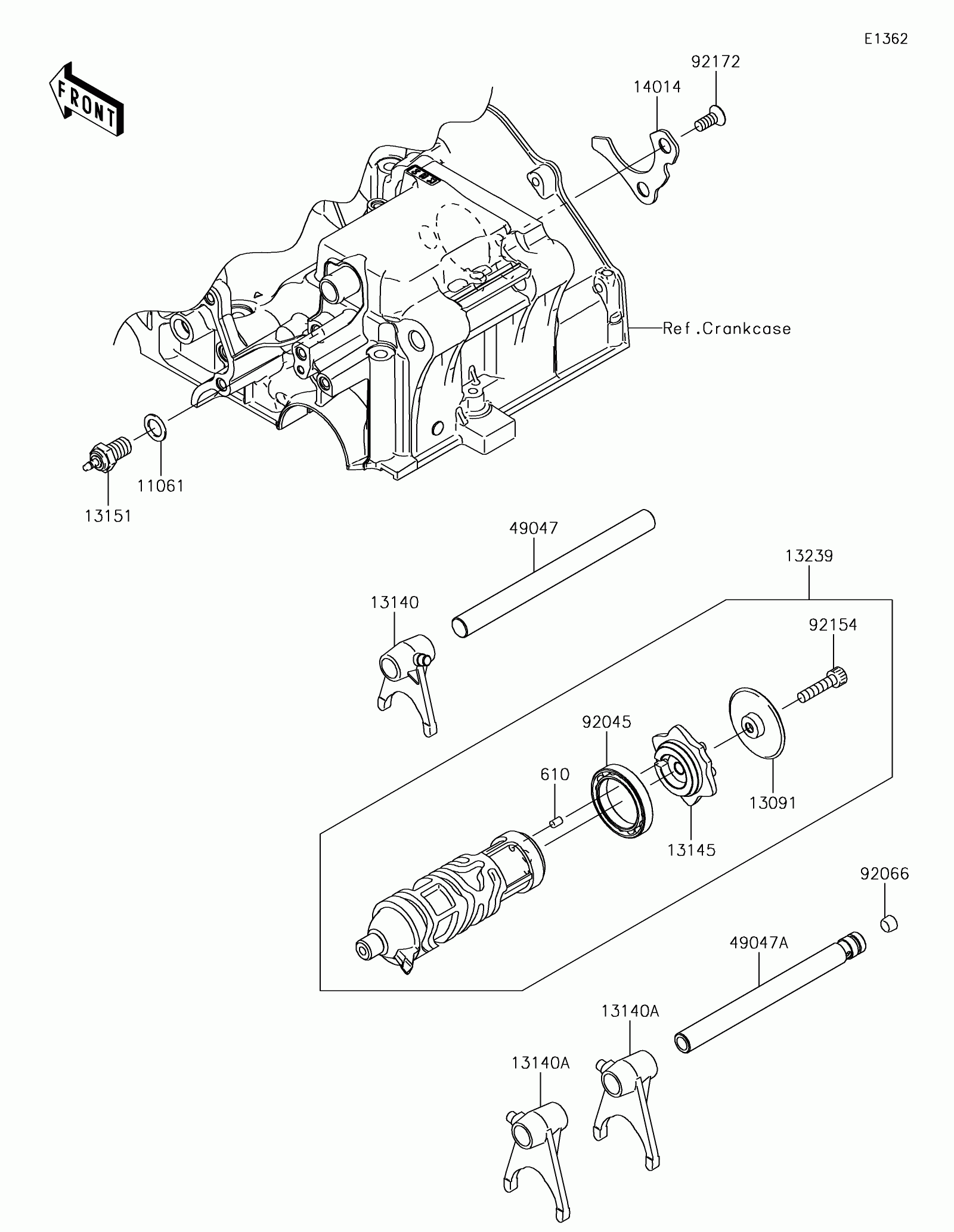 E1362

FRONT

92172

14014

Ref.Crankcase

11061

13151

49047

13239

13140

92154

92045

610

13091

13145

92066

49047A

13140A

13140A