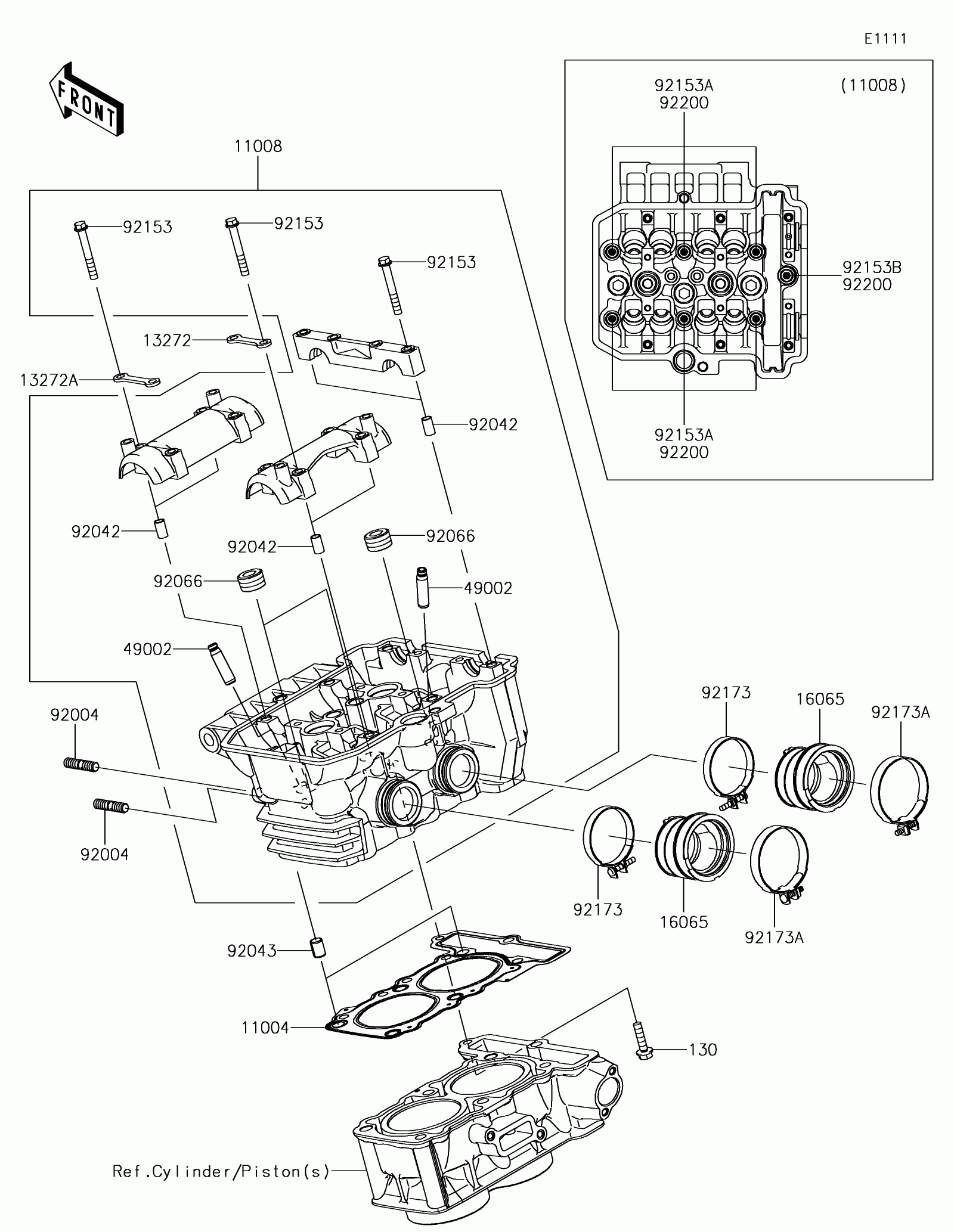 E1111

FRONT

92153A
92200

(11008)

92153B
92200

92153A
92200

11008

92153

92153

92153

13272

13272A

92042

92042

92042

92066

92066

49002

49002

92004

92004

92173

16065

92173A

92173

16065

92173A

92043

11004

130

Ref.Cylinder/Piston(s)