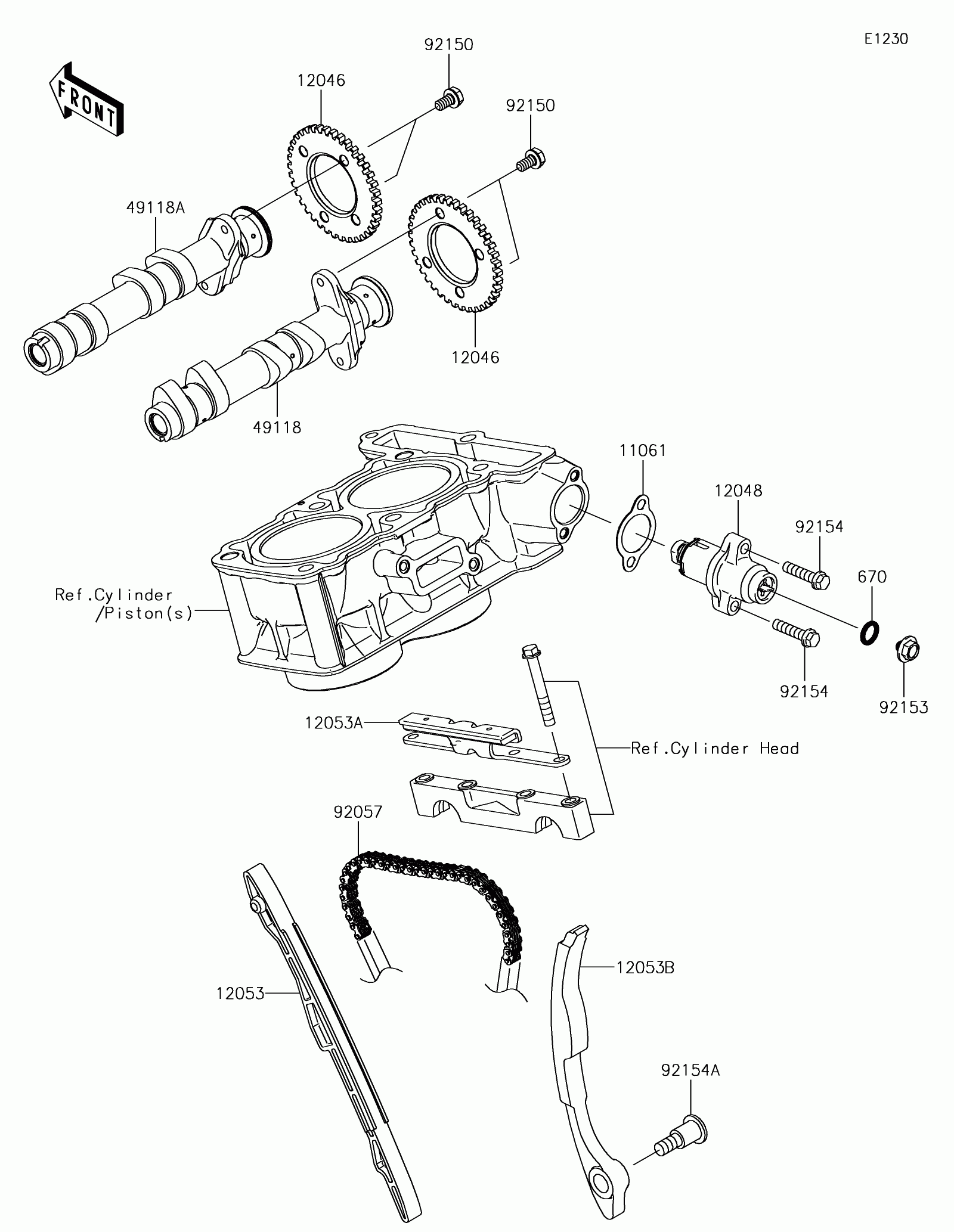 E1230

FRONT

92150

12046

92150

49118A

12046

49118

11061

12048

92154

670

Ref.Cylinder /Piston(s)

92154

92153

12053A

Ref.Cylinder Head

92057

12053B

12053

92154A