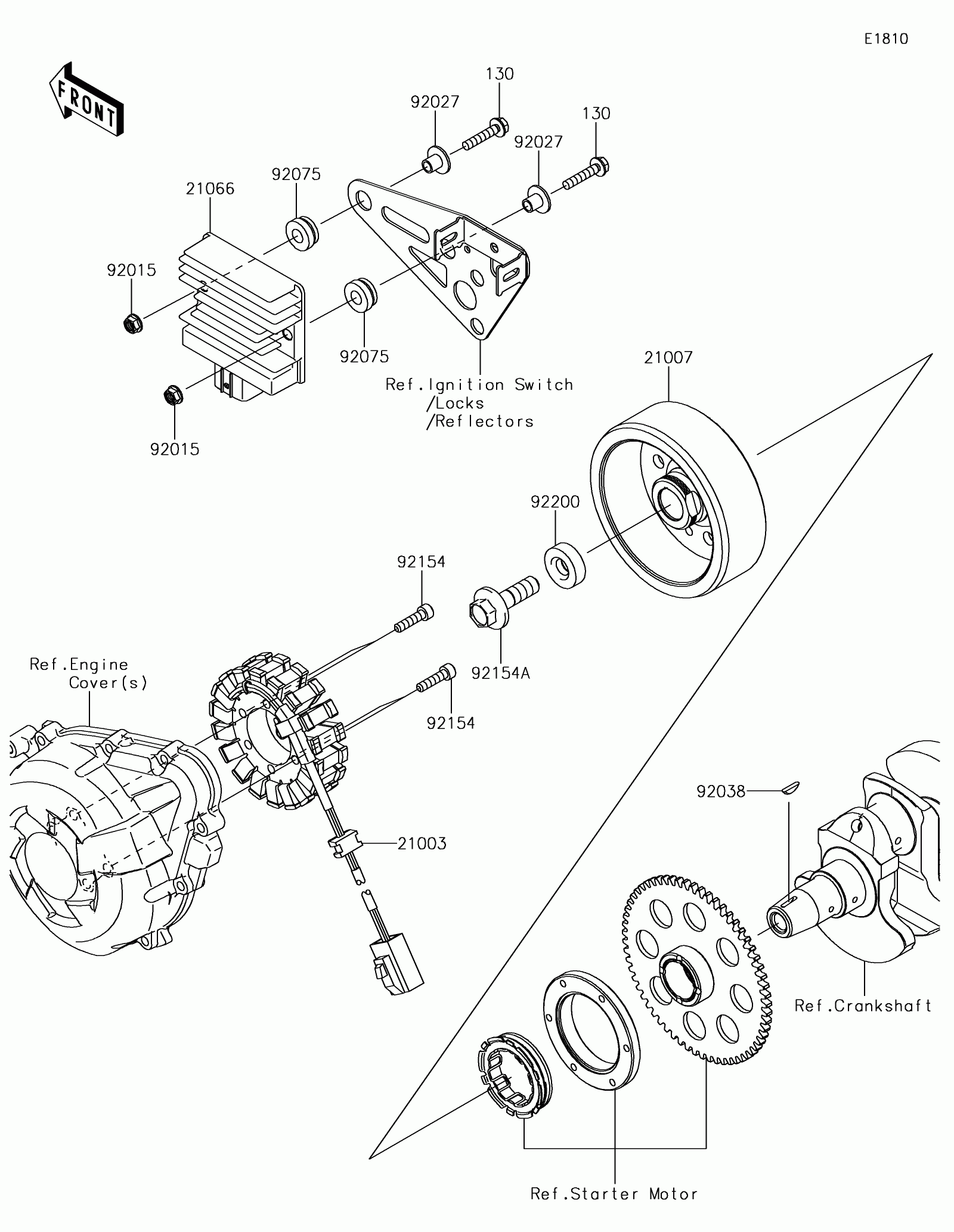 E1810

FRONT

130

92027

130

92027

92075

21066

92015

92075

Ref.Ignition Switch
/Locks
/Reflectors

92015

21007

92200

92154

92154A

Ref.Engine
Cover(s)

92154

92038

21003

Ref.Crankshaft

Ref.Starter Motor