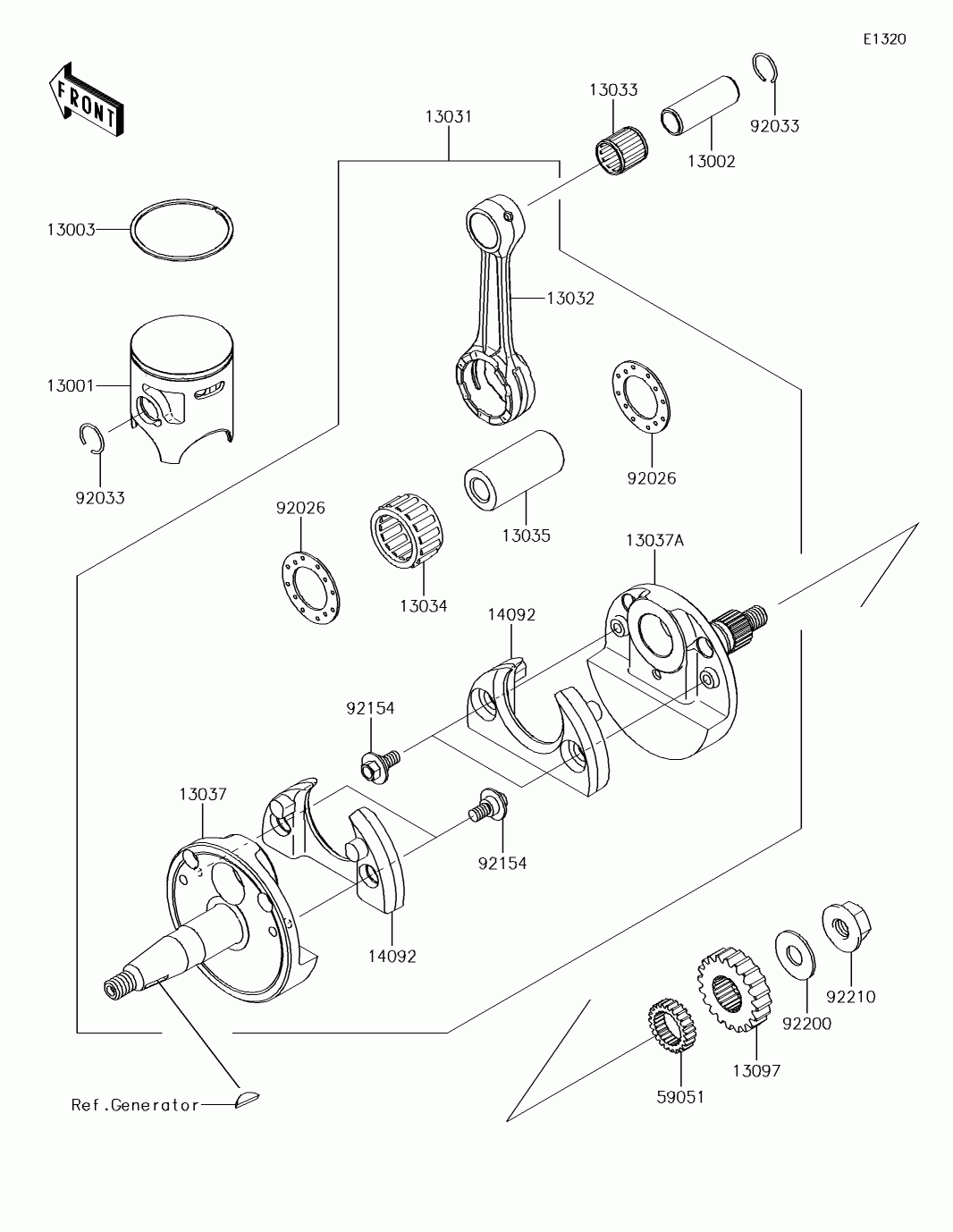 E1320

FRONT

13031

13033

92033

13002

13003

13032

13001

92033

92026

92026

13035

13034

13037A

14092

92154

13037

92154

14092

92210

92200

13097

59051

Ref.Generator