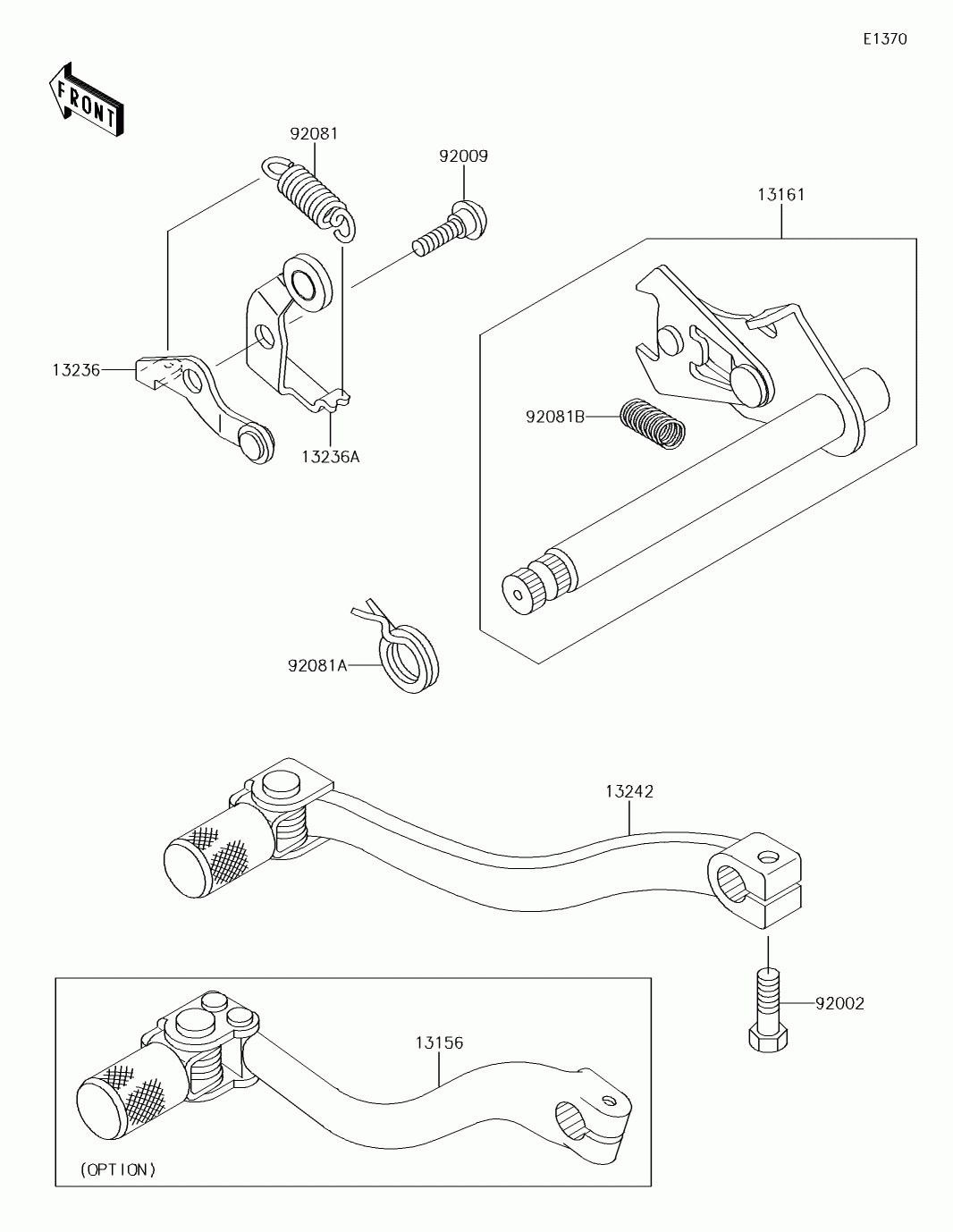 E1370

FRONT

92081

92009

13161

13236

13236A

92081B

92081A

13242

92002

13156

(OPTION)