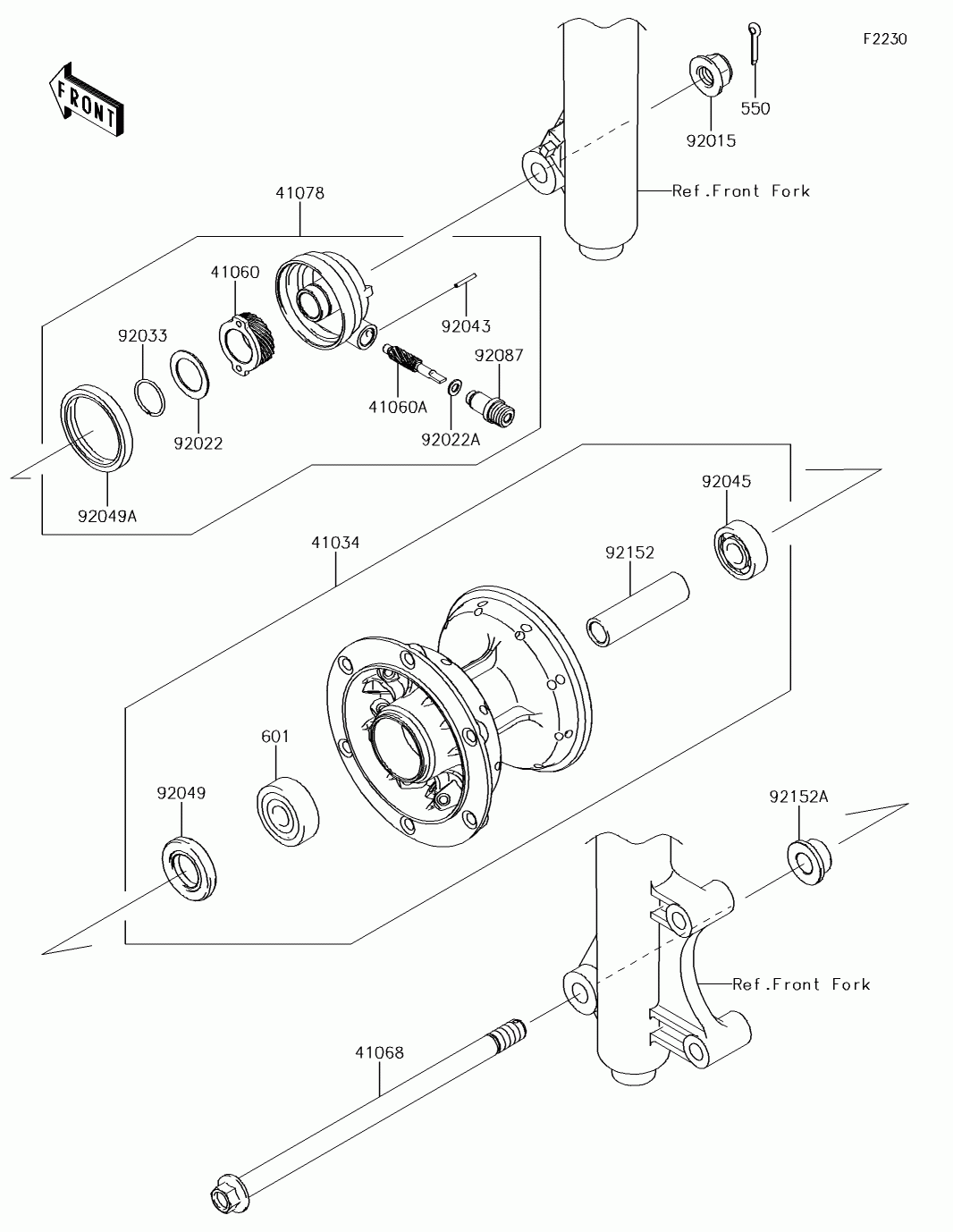 F2230

FRONT

550

92015

Ref.Front Fork

41078

41060

92043

92033

92087

41060A

92022

92022A

92049A

92045

41034

92152

601

92049

92152A

Ref.Front Fork

41068