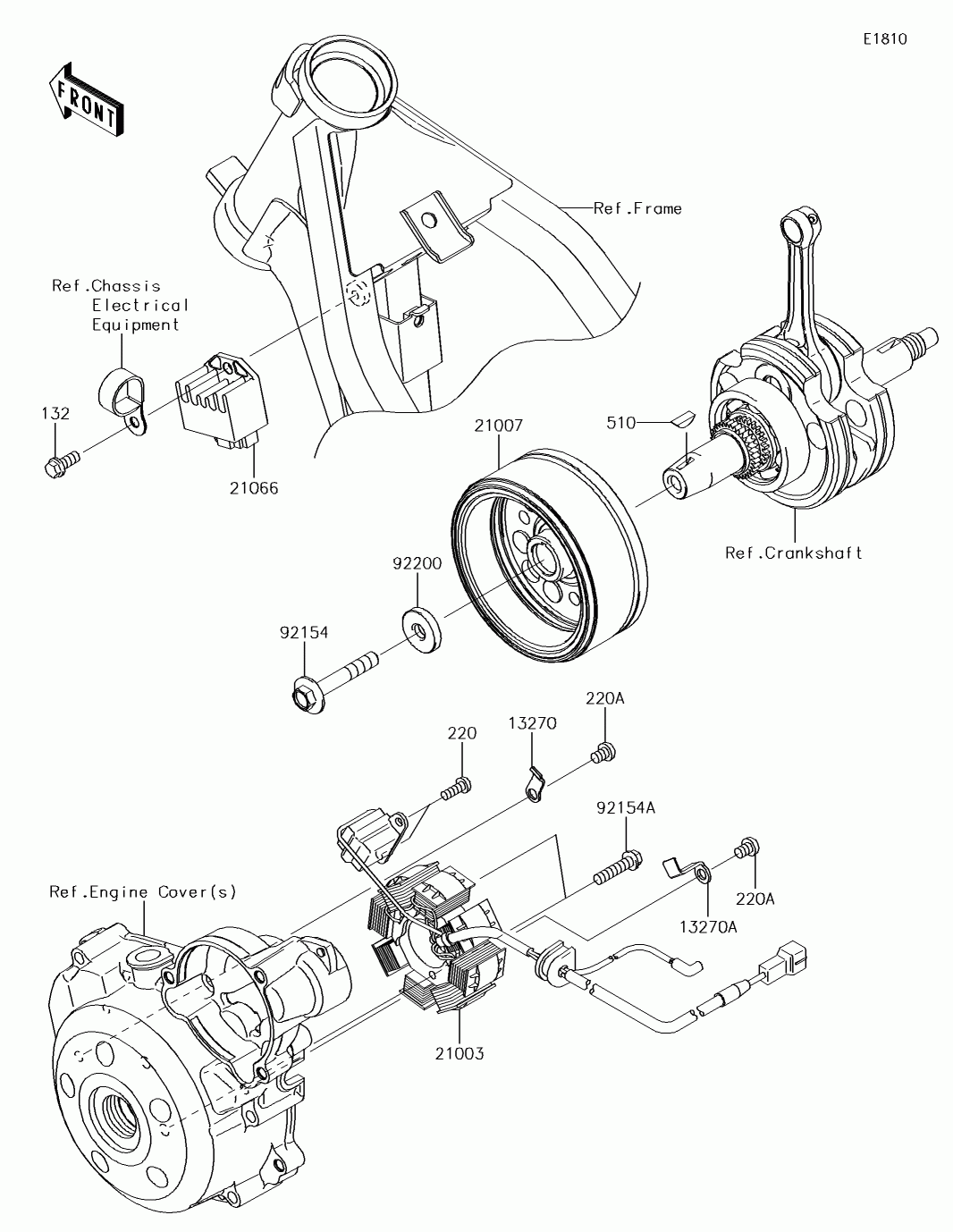 E1810

FRONT

Ref.Frame

Ref.Chassis Electrical Equipment

132

21066

21007

510

Ref.Crankshaft

92200

92154

220A

13270

220

92154A

220A

13270A

Ref.Engine Cover(s)

21003