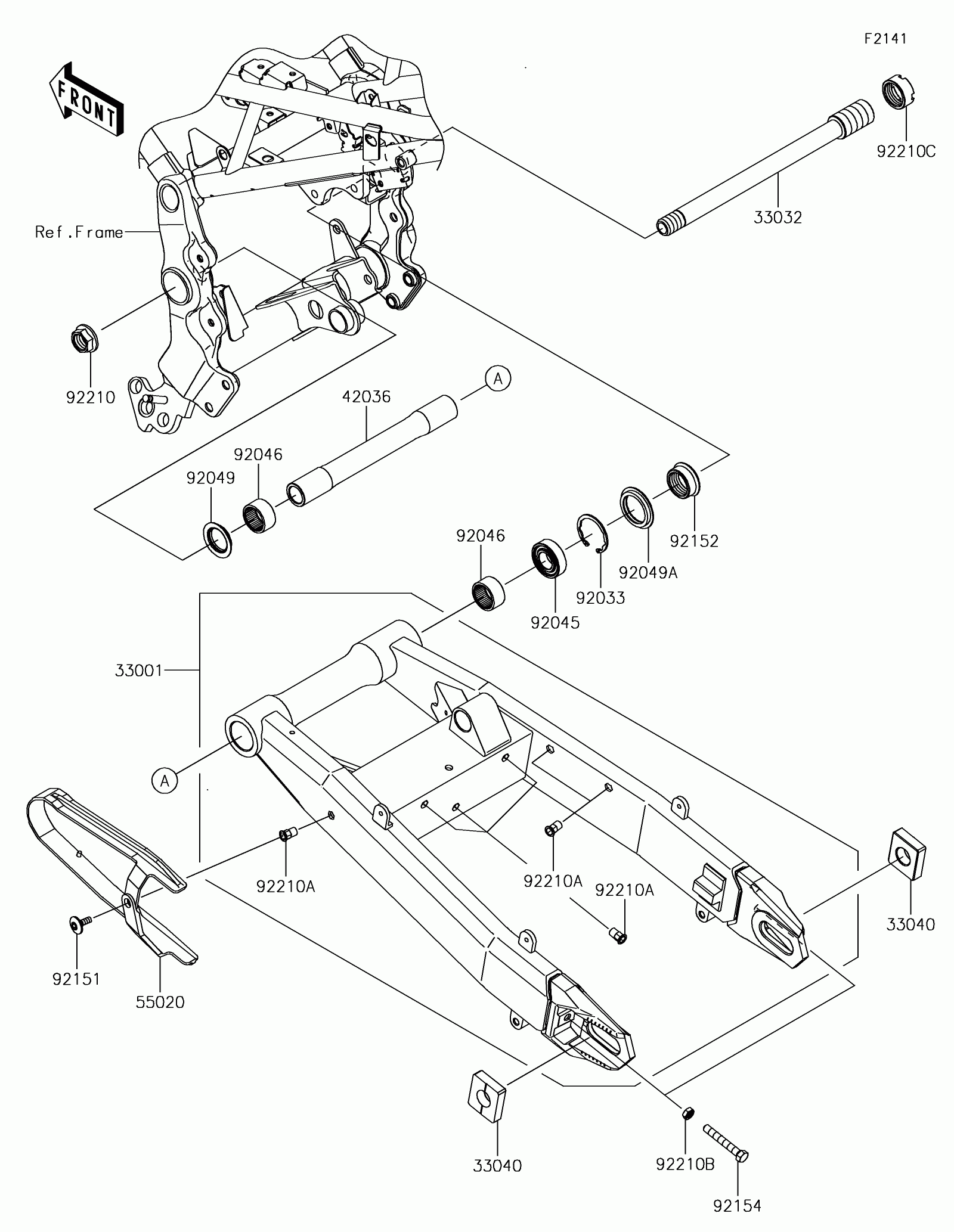 F2141

FRONT

92210C

33032

Ref.Frame

92210

42036

A

92046

92049

92152

92046

92049A

92033

92045

33001

A

92210A

92210A

92210A

33040

92151

55020

33040

92210B

92154