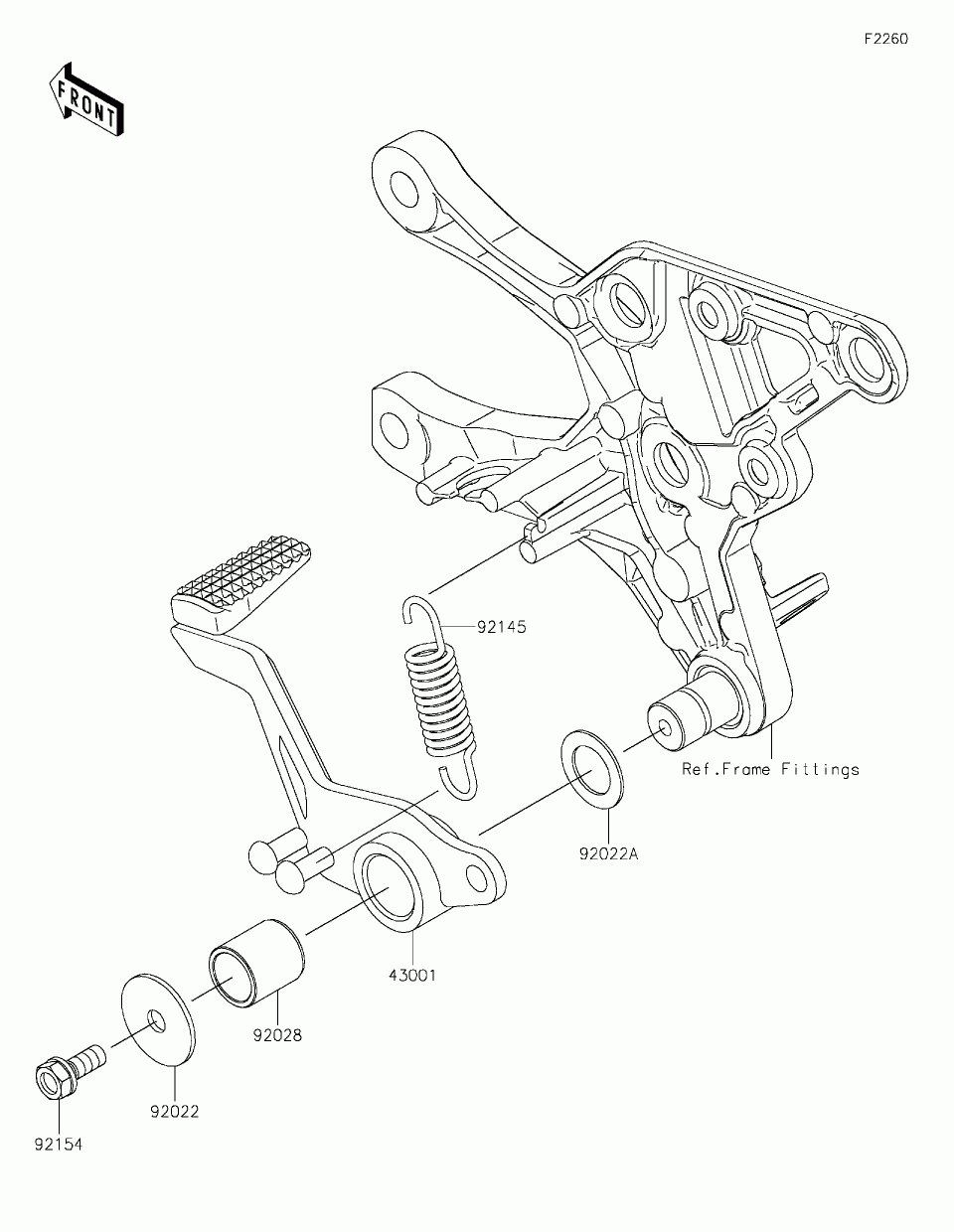 F2260

FRONT

92145

Ref.Frame Fittings

92022A

43001

92028

92022

92154