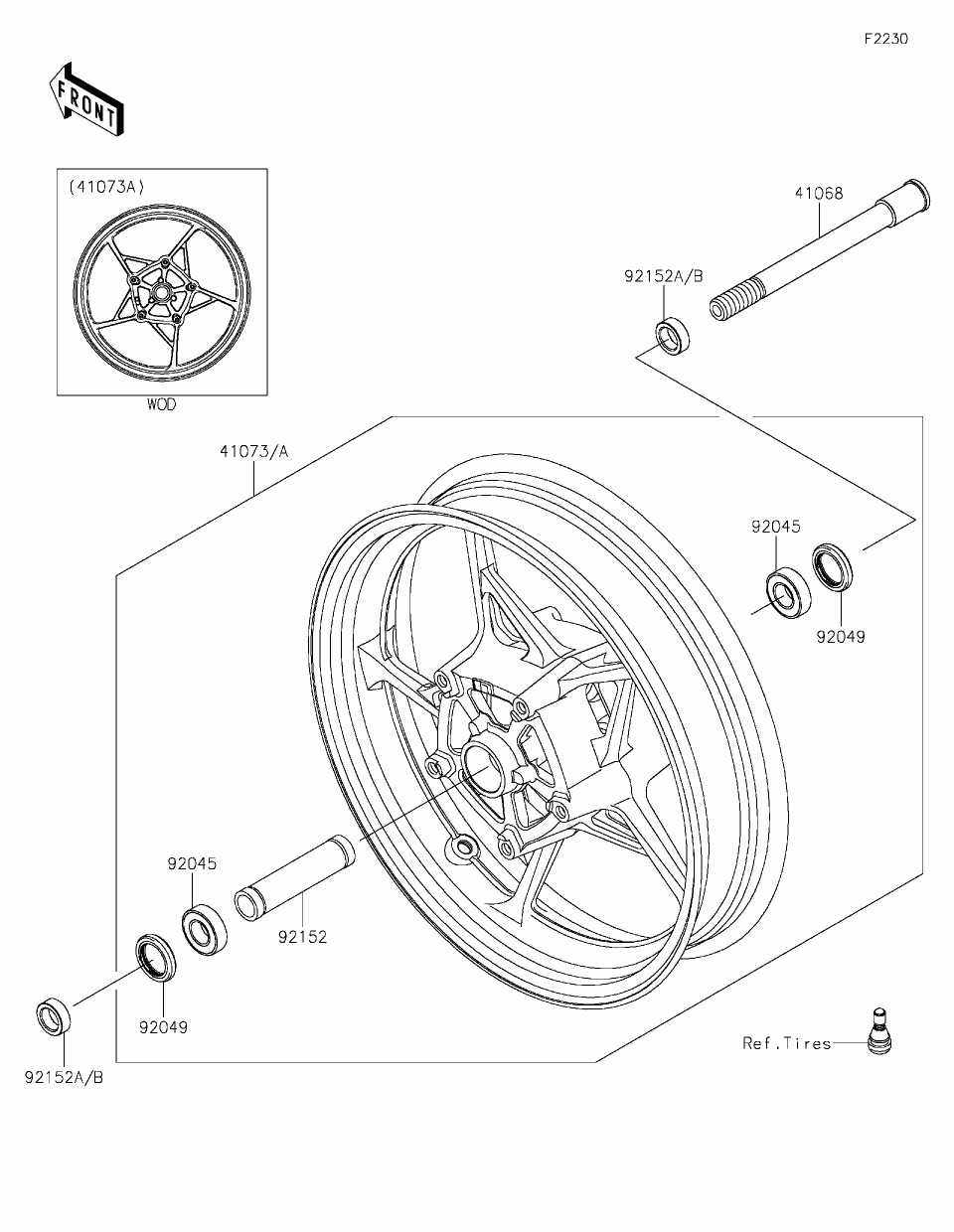 F2230

FRONT

(41073A)

WOD

41068

92152A/B

41073/A

92045

92049

92045

92152

92049

92152A/B

Ref.Tires