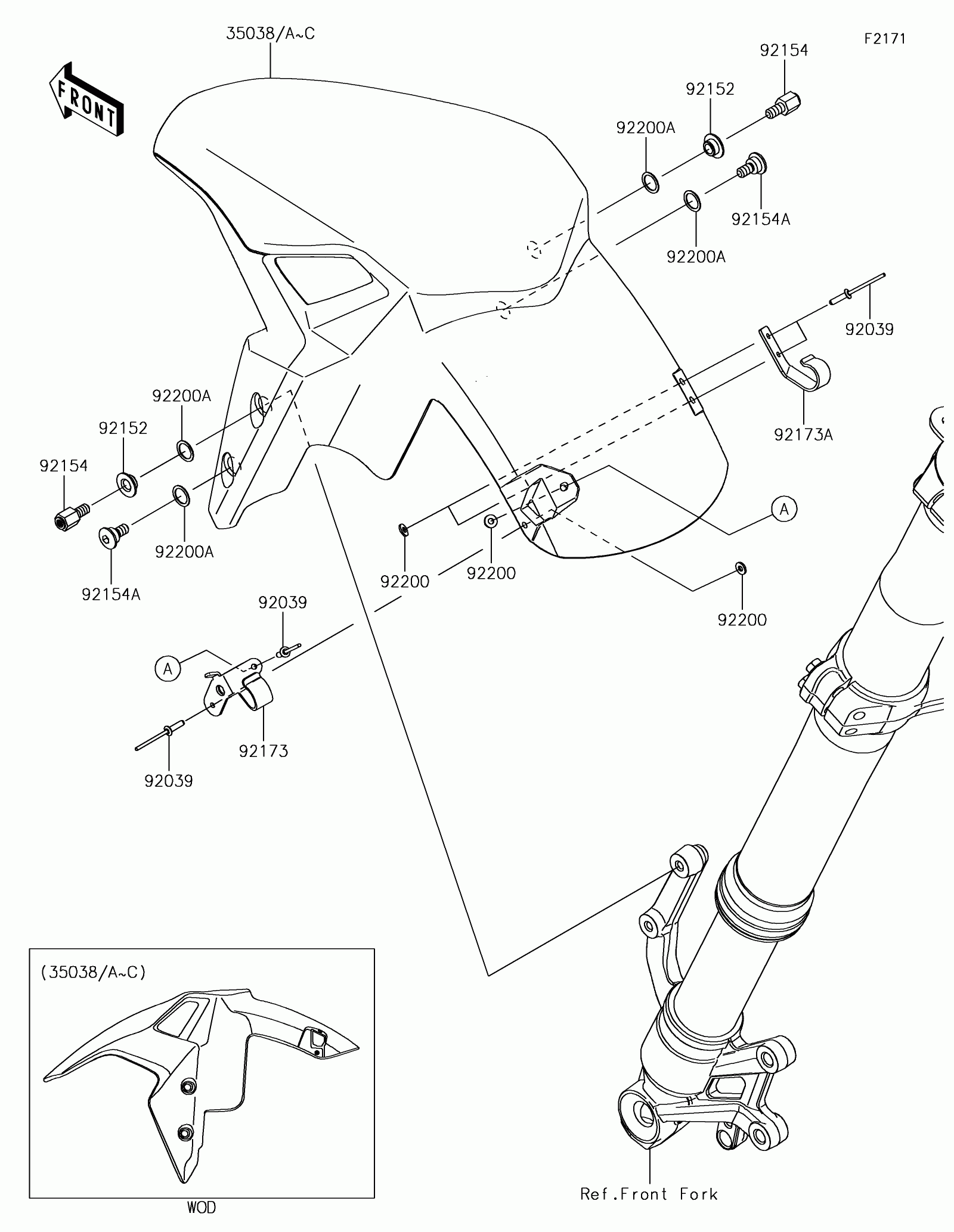 35038/A~C

F2171

FRONT

92154

92152

92200A

92154A

92200A

92039

92173A

92200A

92152

92154

92200A

92154A

A

92200

92200

92200

92039

A

92173

92039

(35038/A~C)

WOD

Ref.Front Fork