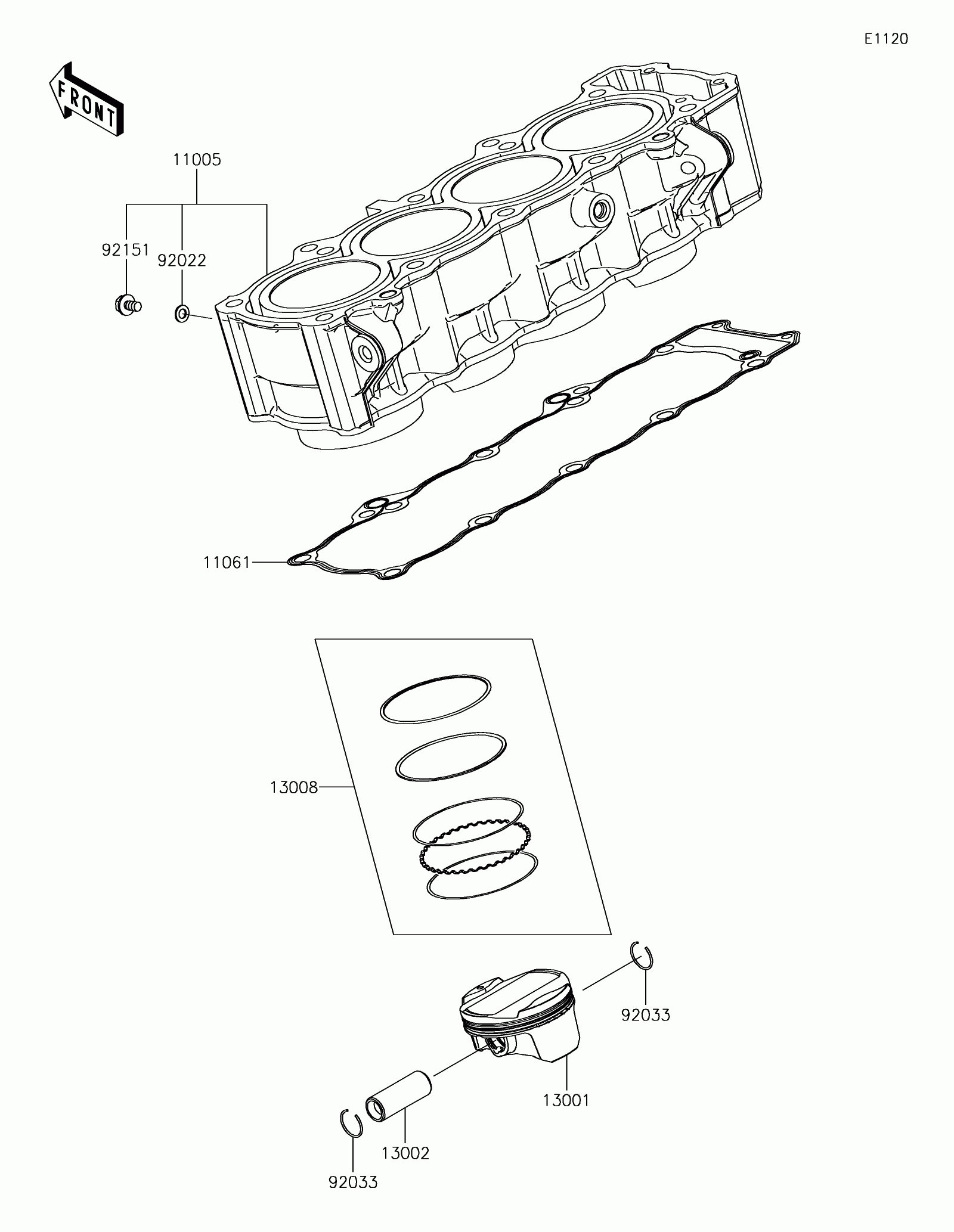 E1120

FRONT

11005

92151

92022

11061

13008

92033

13001

13002

92033