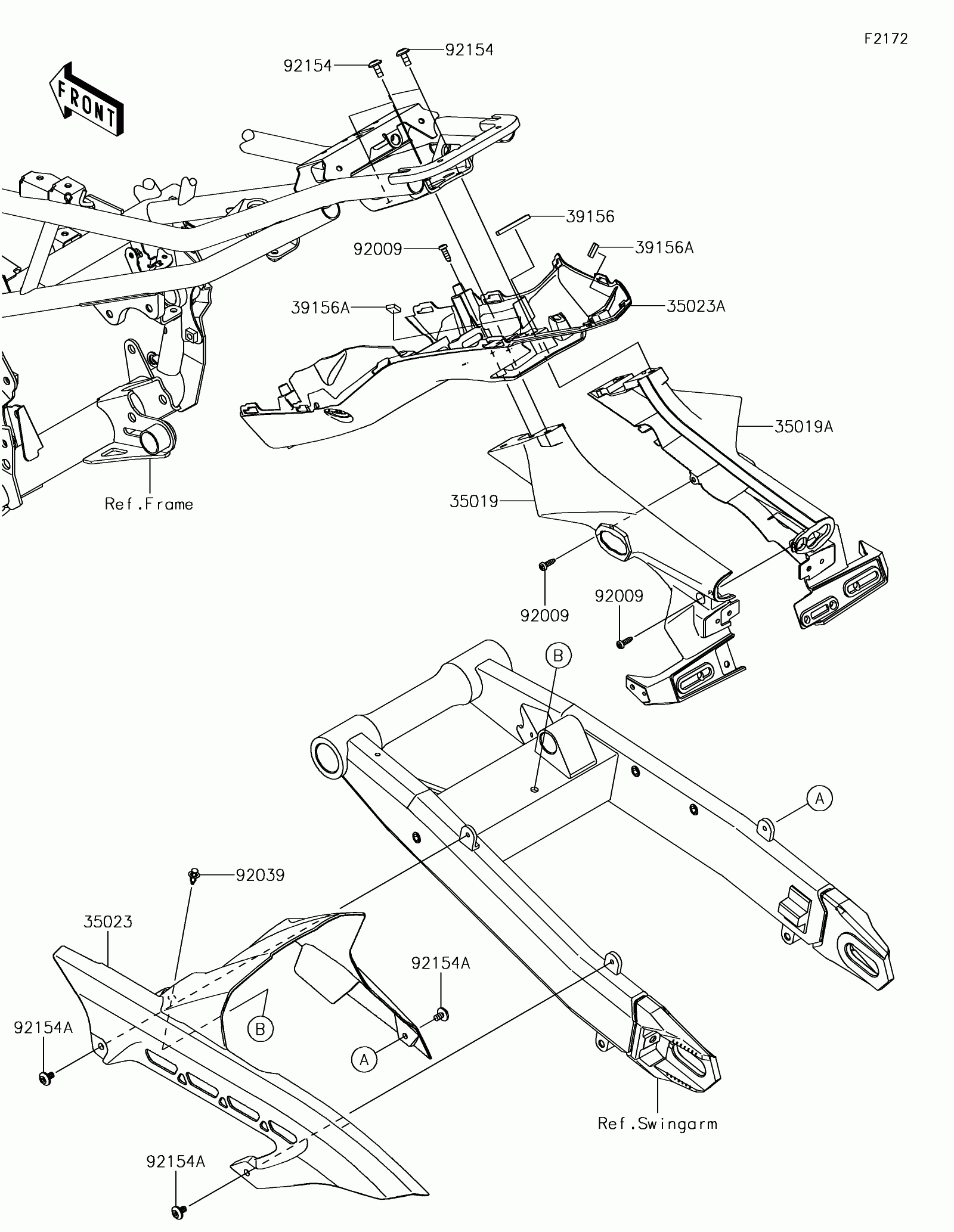 F2172

FRONT

92154
92154
39156
92009
39156A
39156A
35023A
35019A
Ref.Frame
35019
92009
92009
B
A
92039
35023
92154A
92154A
B
A
Ref.Swingarm
92154A