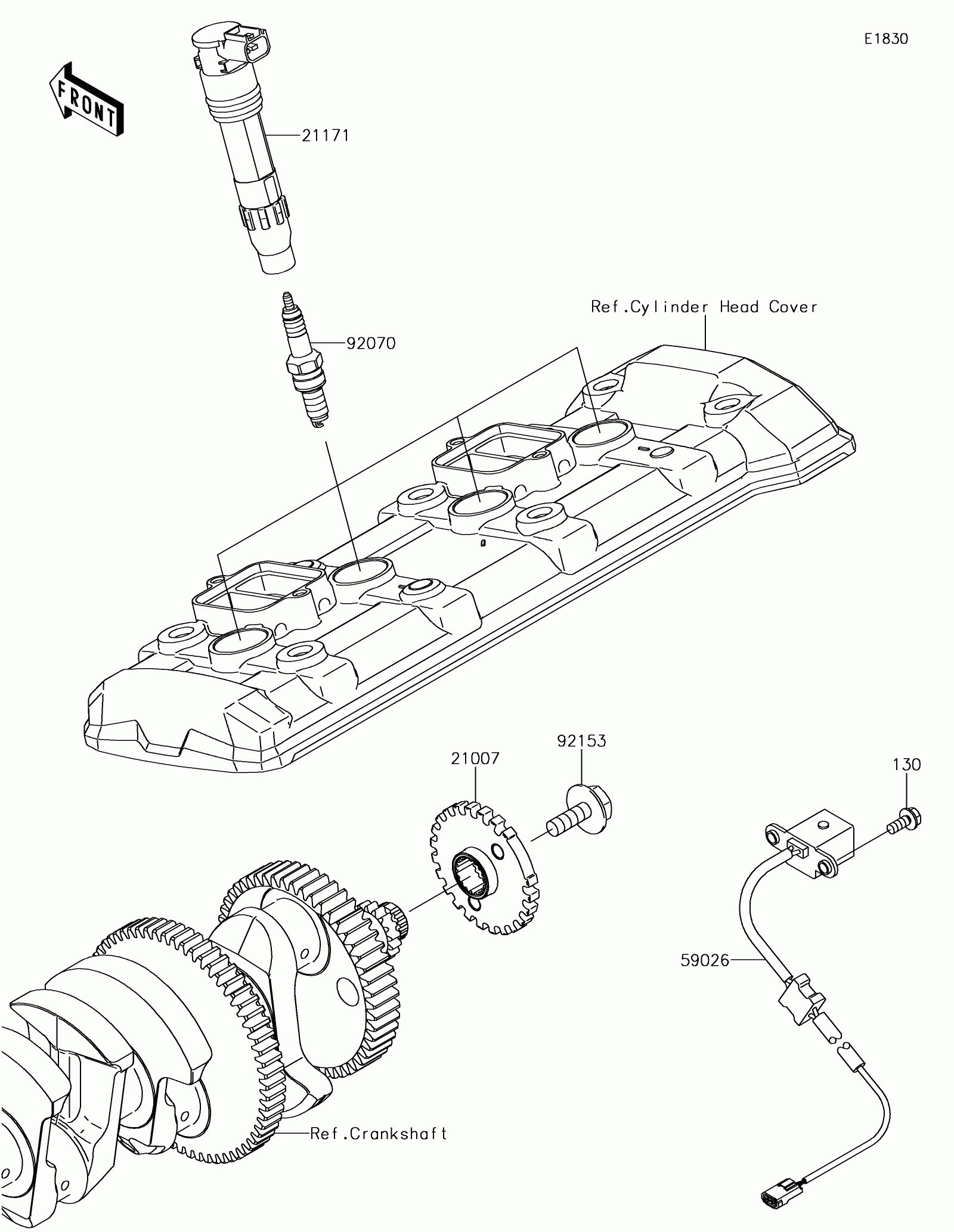 E1830

FRONT

21171

92070

Ref.Cylinder Head Cover

92153

21007

130

59026

Ref.Crankshaft