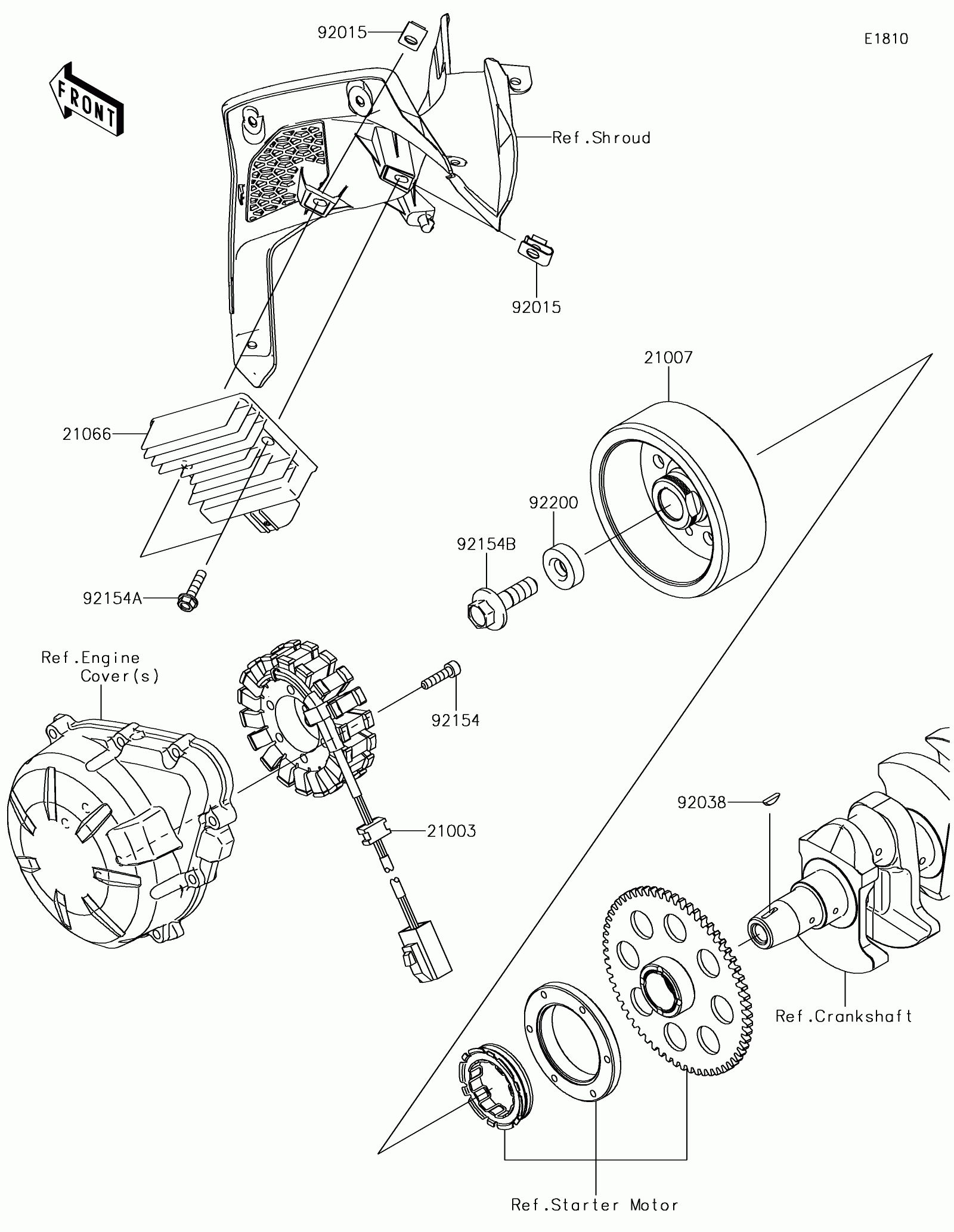 92015

E1810

FRONT

Ref.Shroud

92015

21007

21066

92200

92154B

92154A

Ref.Engine Cover(s)

92154

92038

21003

Ref.Crankshaft

Ref.Starter Motor