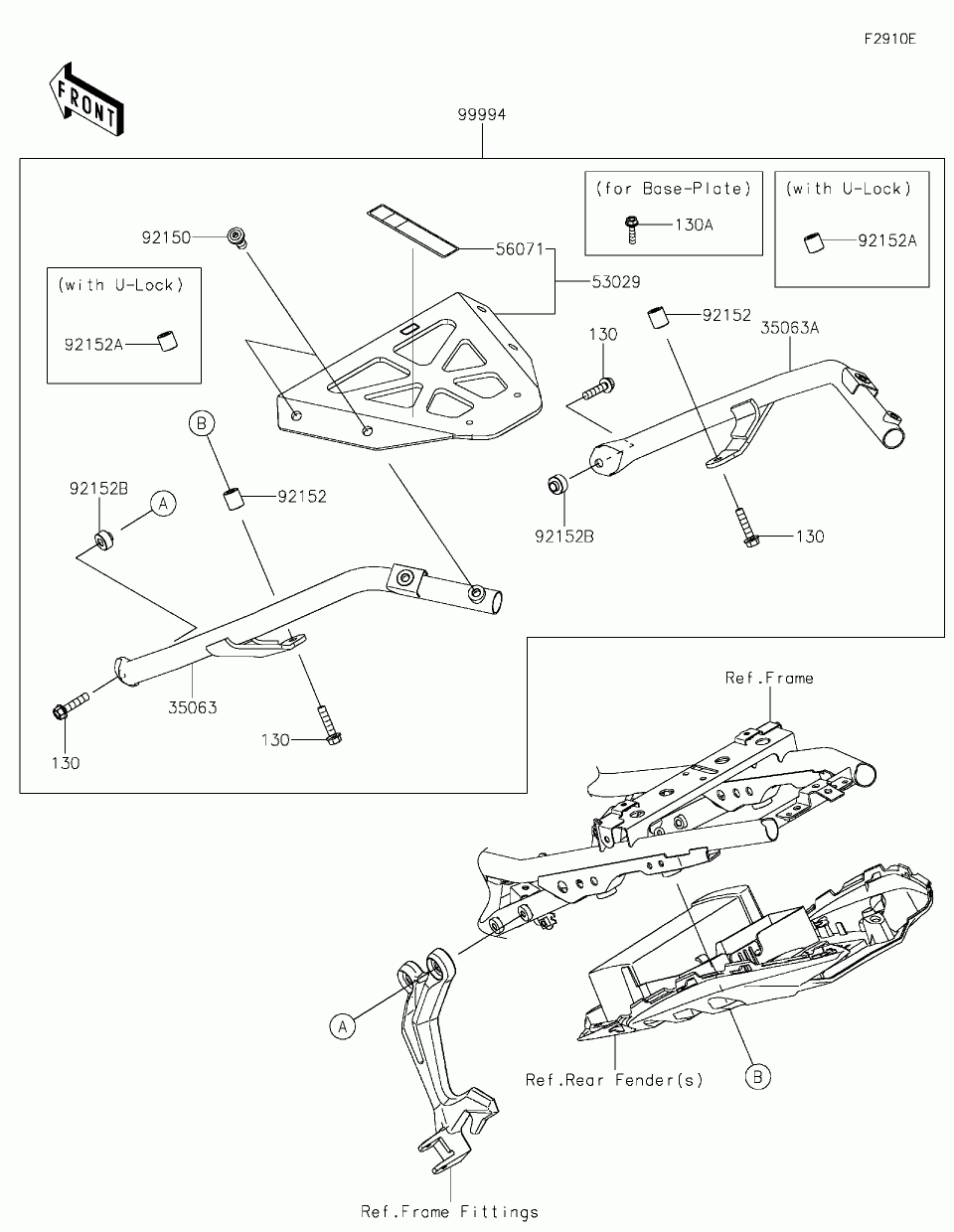 F2910E

FRONT

99994

(for Base-Plate)
130A

(with U-Lock)
92152A

92150

56071

53029

(with U-Lock)
92152A

130

92152

35063A

B

92152B

A

92152

92152B

130

35063

130

130

Ref.Frame

A

Ref.Rear Fender(s)

B

Ref.Frame Fittings