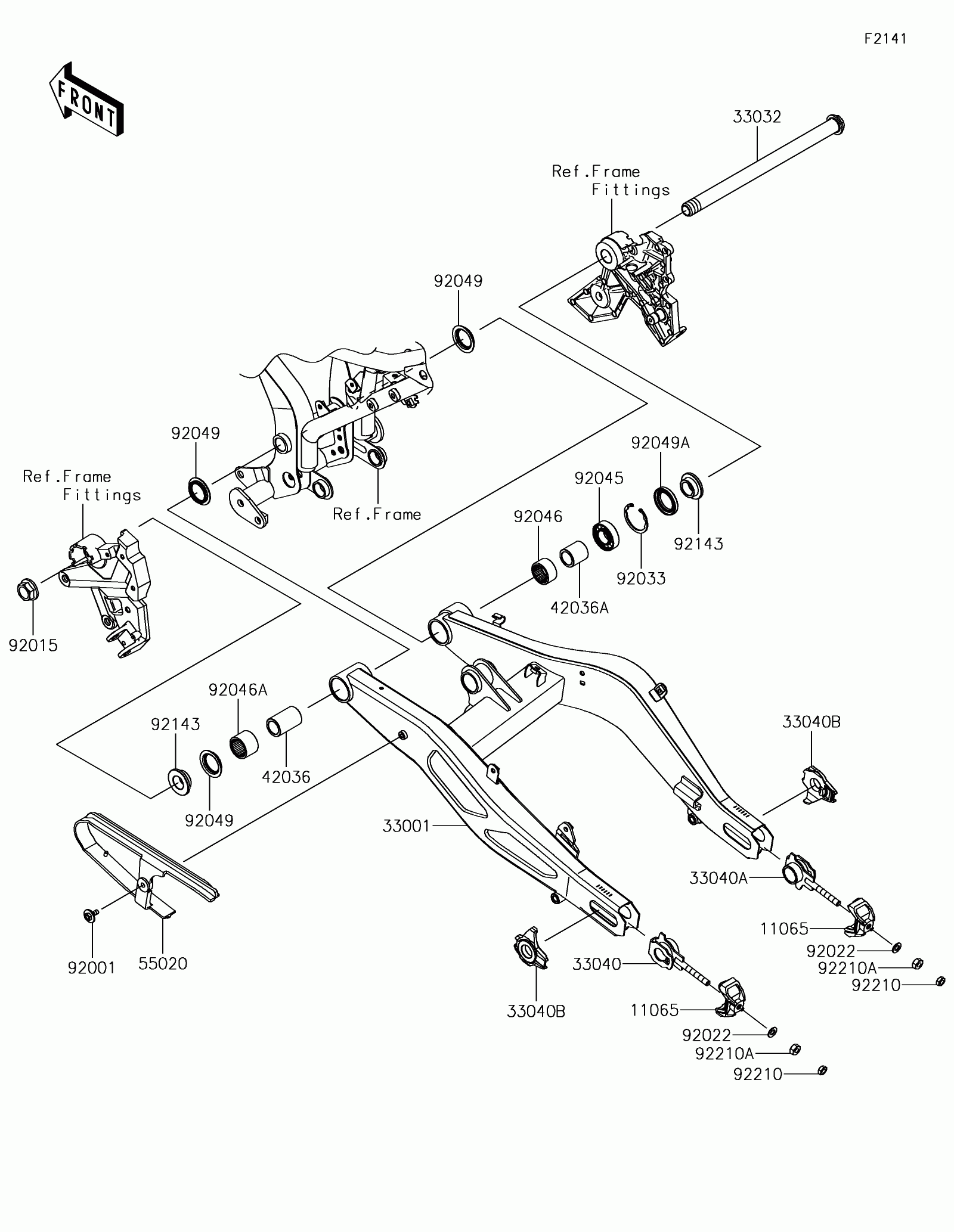 F2141

FRONT

33032

Ref.Frame Fittings

92049

92049

Ref.Frame Fittings

Ref.Frame

92049A

92045

92046

92143

92033

42036A

92015

92046A

92143

42036

92049

33040B

33001

33040A

11065

92022

92210A

92210

92001

55020

33040

33040B

11065

92022

92210A

92210