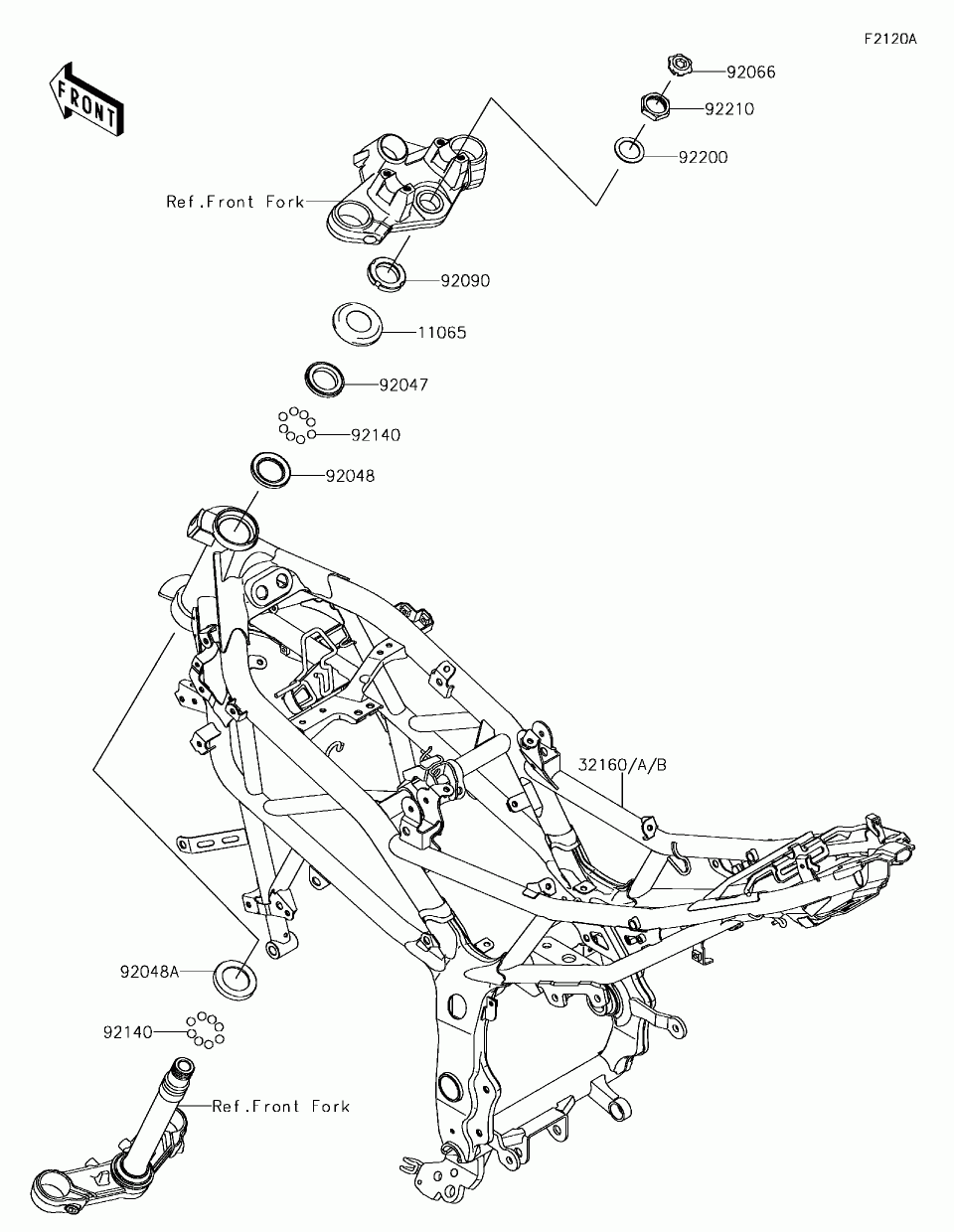 F2120A

FRONT

92066
92210
92200
Ref.Front Fork
92090
11065
92047
92140
92048
32160/A/B
92048A
92140
Ref.Front Fork