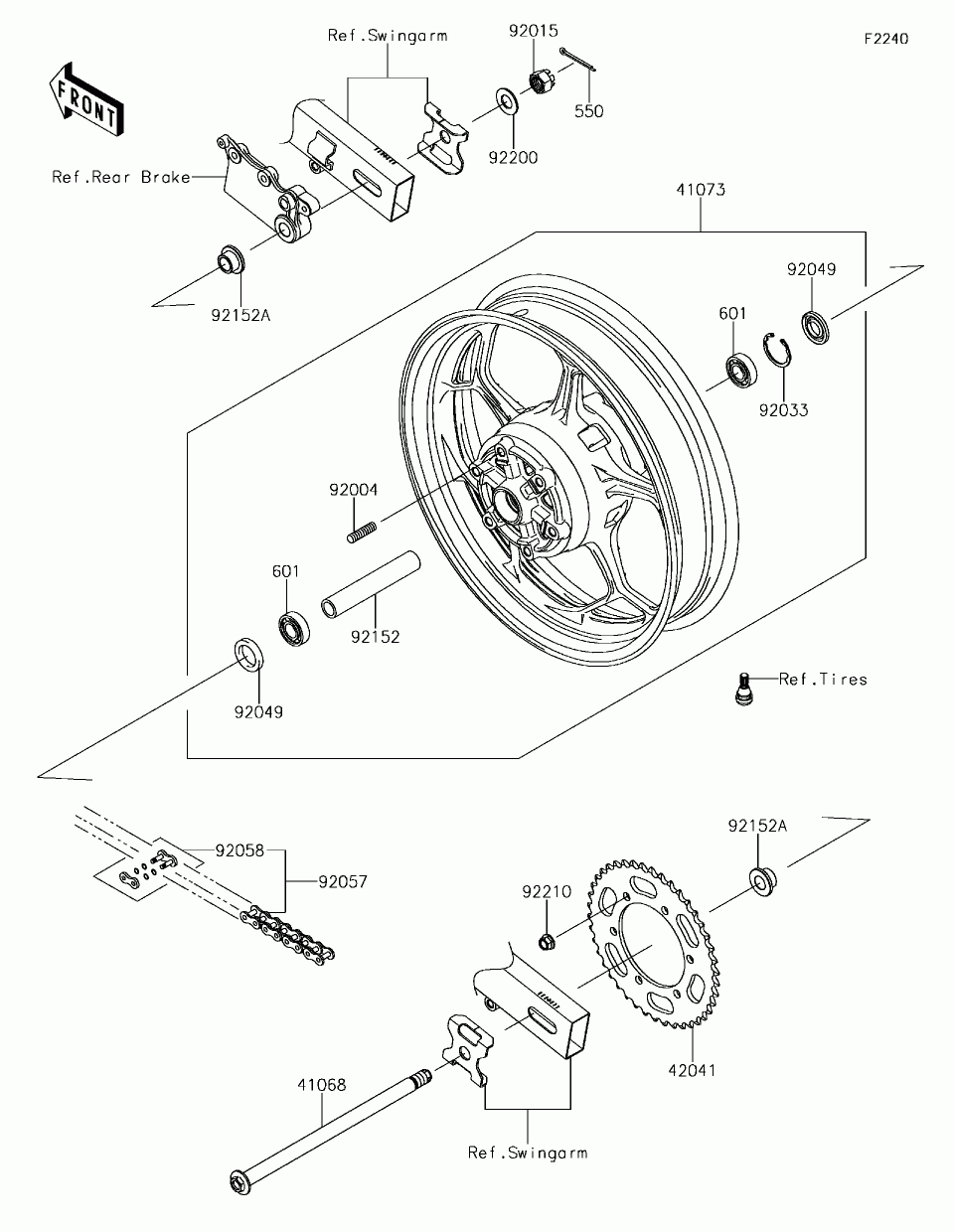 F2240

FRONT

Ref.Swingarm

92015

550

92200

Ref.Rear Brake

92152A

41073

92049

601

92033

92004

601

92152

92049

Ref.Tires

92058

92057

92152A

92210

42041

41068

Ref.Swingarm