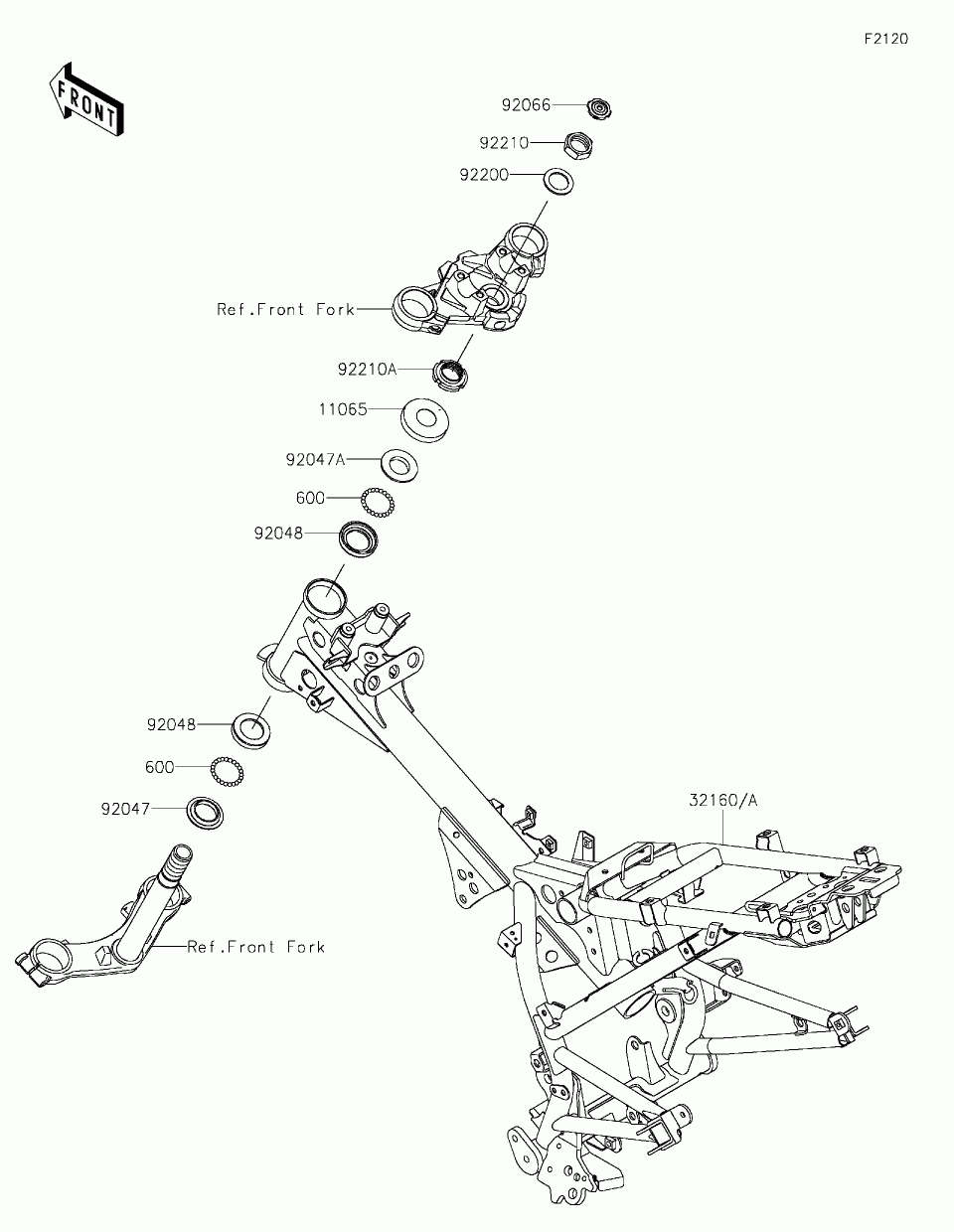 F2120

FRONT

92066
92210
92200
Ref.Front Fork
92210A
11065
92047A
600
92048
92048
600
92047
32160/A
Ref.Front Fork