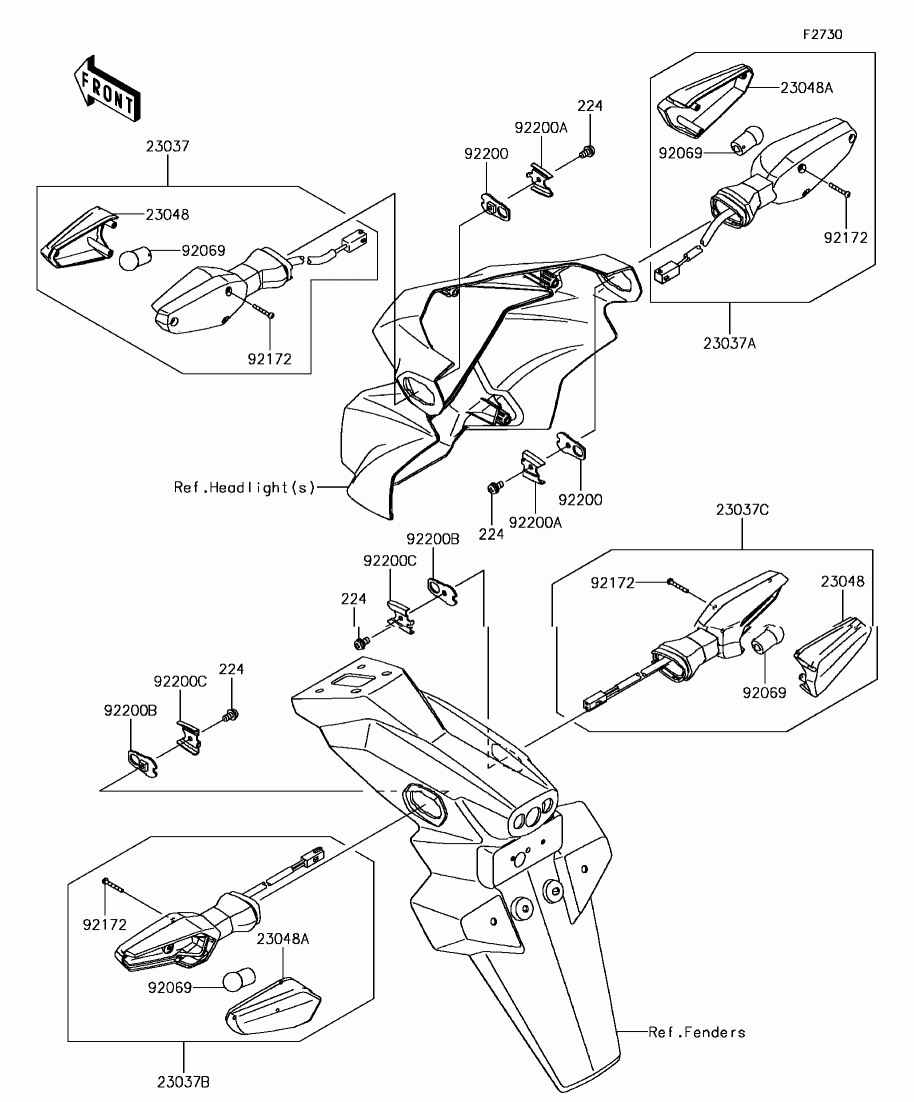 F2730

FRONT

23037

23048

92069

92172

92200

92200A

224

23048A

92069

92172

23037A

Ref.Headlight(s)

224

92200A

92200

23037C

92172

23048

92069

92200B

92200C

224

92200C

224

92200B

92172

23048A

92069

23037B

Ref.Fenders