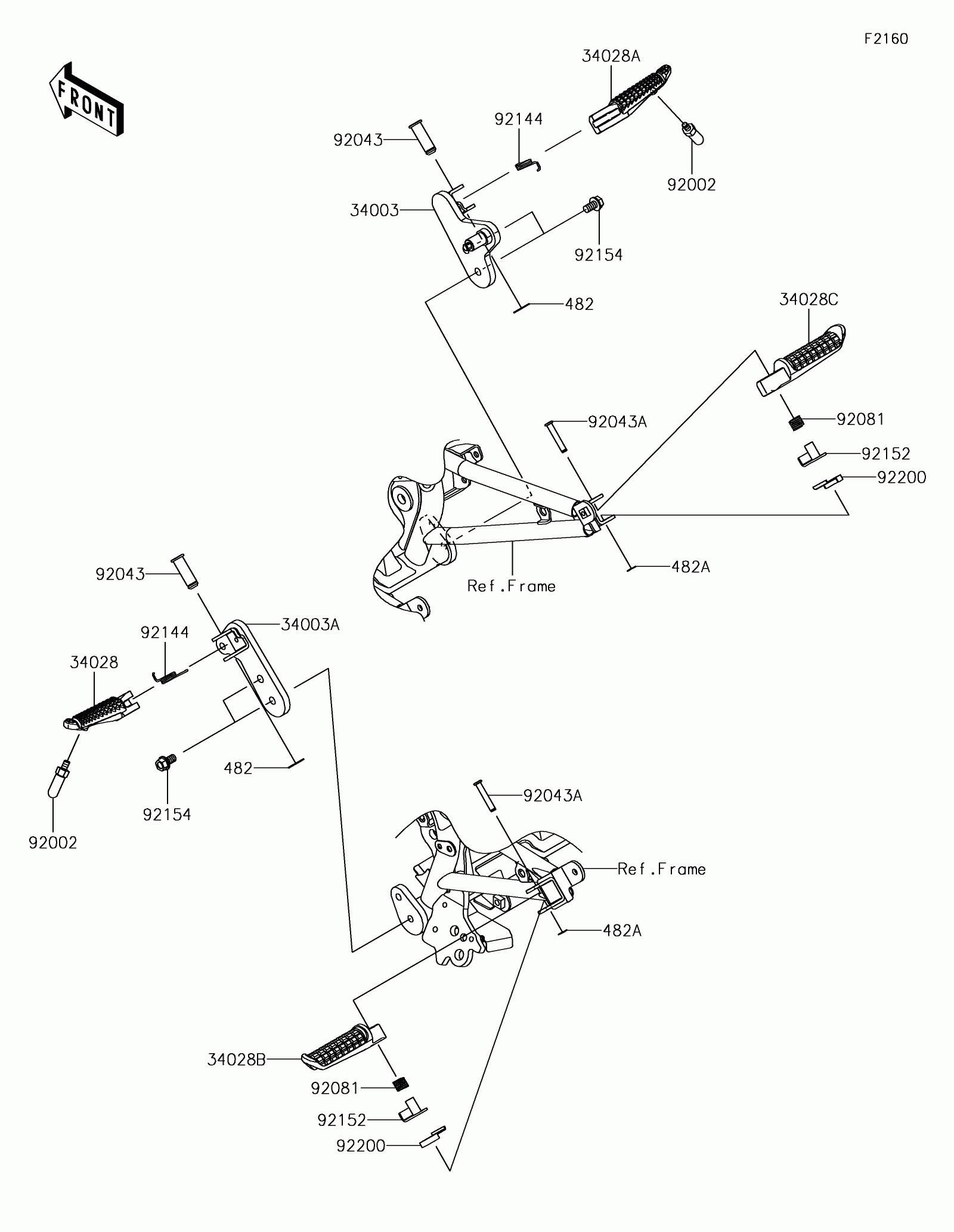 F2160

FRONT

34028A
92144
92043
92002
34003
92154
482
34028C
92043A
92081
92152
92200
482A
Ref.Frame
92043
34003A
92144
34028
482
92154
92002
92043A
Ref.Frame
482A
34028B
92081
92152
92200