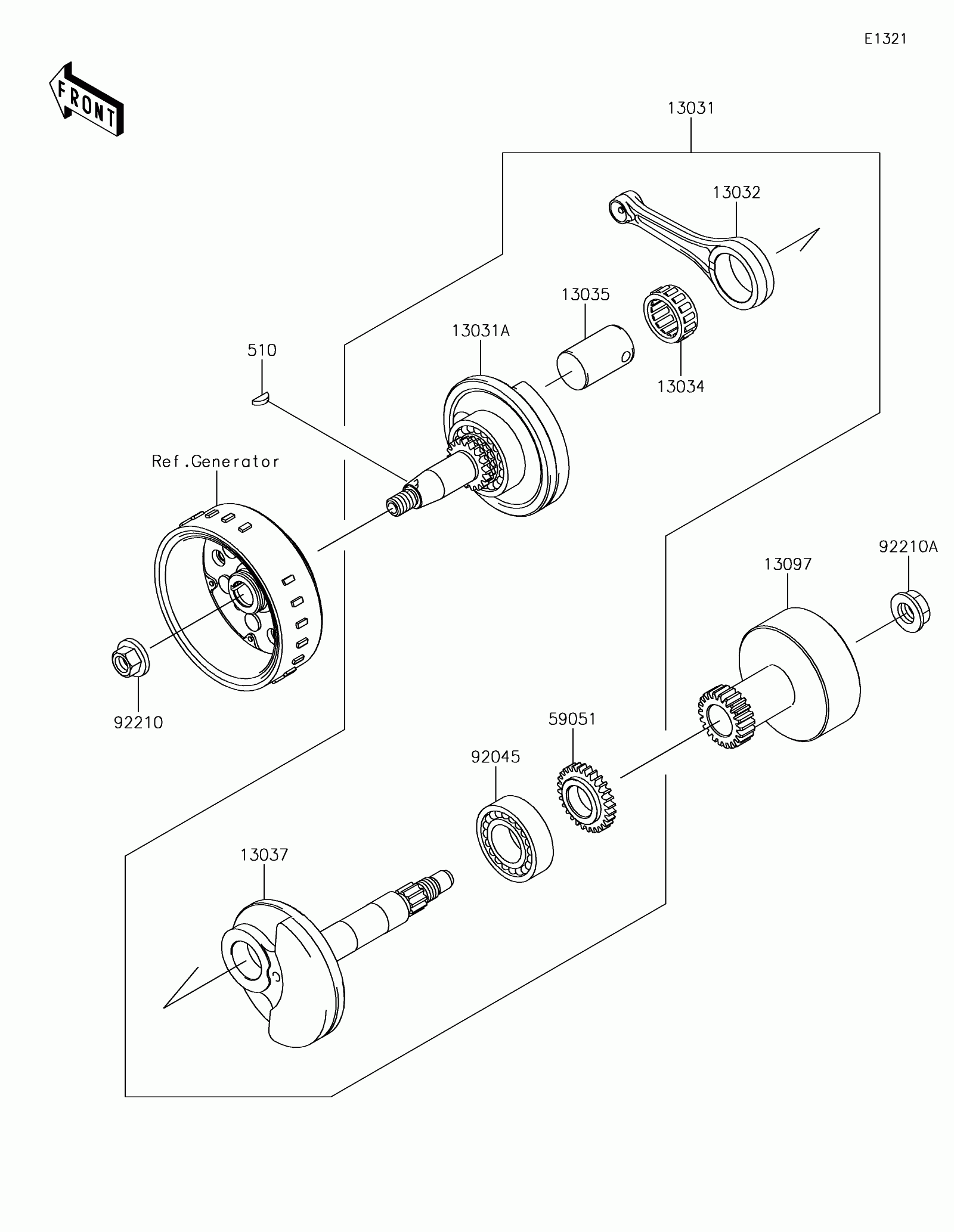 E1321

FRONT

13031

13032

13035

13031A

510

13034

Ref.Generator

92210A

13097

92210

59051

92045

13037