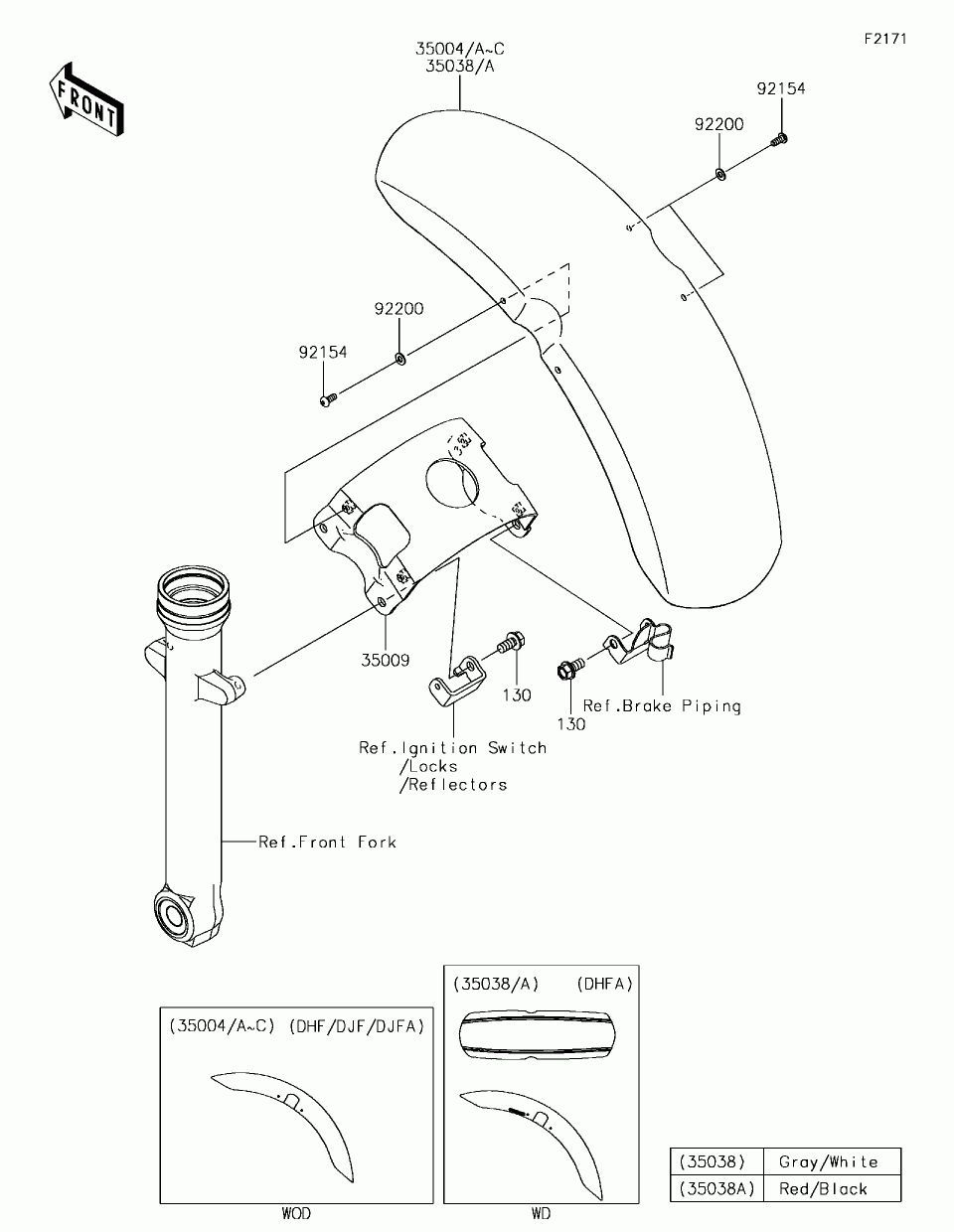 F2171

FRONT

35004/A~C
35038/A

92154

92200

92200

92154

35009

130

130

Ref.Brake Piping

Ref.Ignition Switch
/Locks
/Reflectors

Ref.Front Fork

(35004/A~C) (DHF/DJF/DJFA)

WOD

(35038/A) (DHFA)

WD

| (35038) | Gray/White |
|---|---|
| (35038A) | Red/Black |