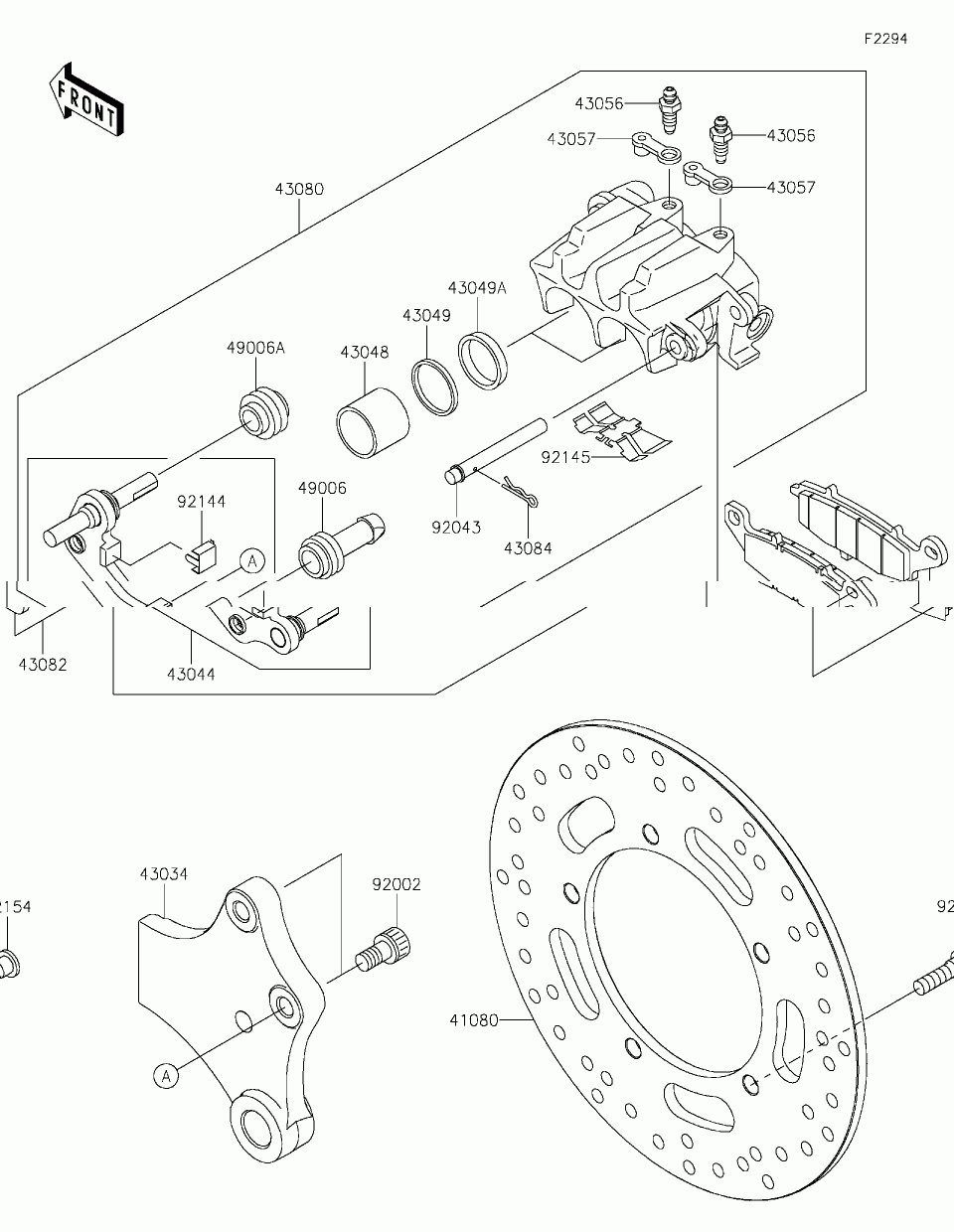 F2294

FRONT

43056
43057
43056
43057
43080
43049A
43049
49006A
43048
92145
92144
49006
92043
43084
A
43082
43044
43034
92002
2154
92
41080
A