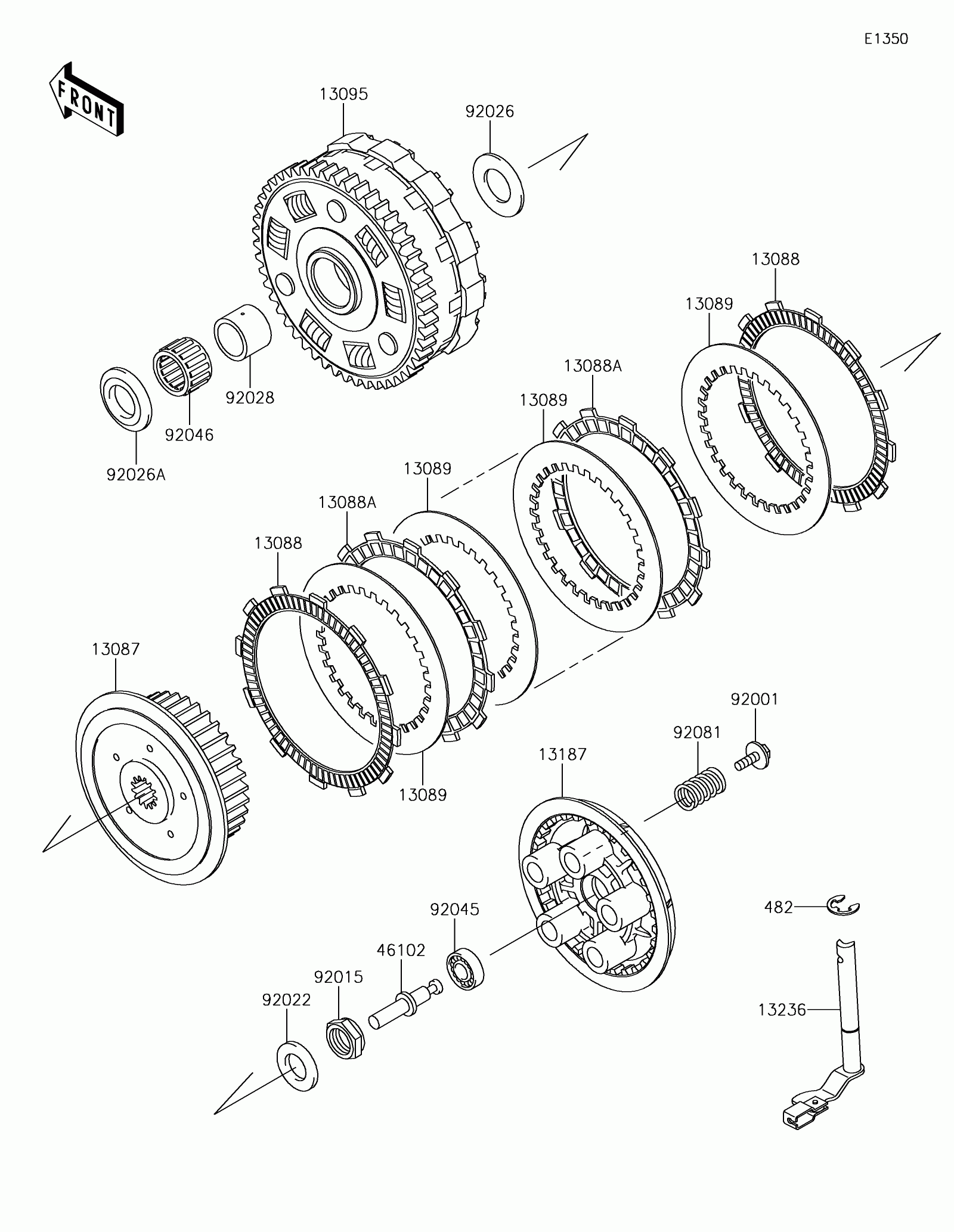 E1350

FRONT

13095

92026

13088

13089

13088A

13089

92028

92046

92026A

13089

13088A

13088

13087

13089

92001

92081

13187

482

92045

46102

92015

92022

13236