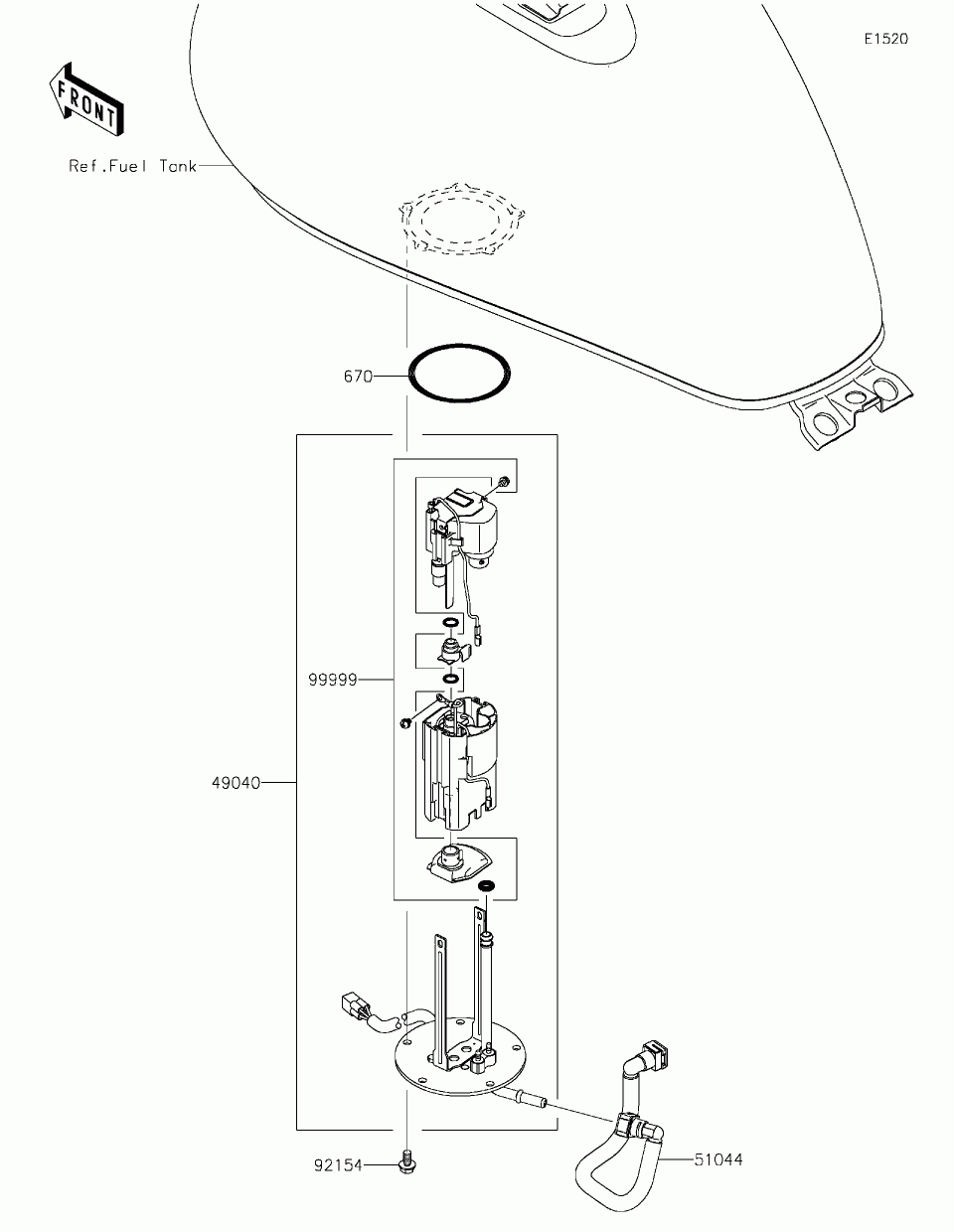 E1520

FRONT

Ref.Fuel Tank

670

99999

49040

92154

51044