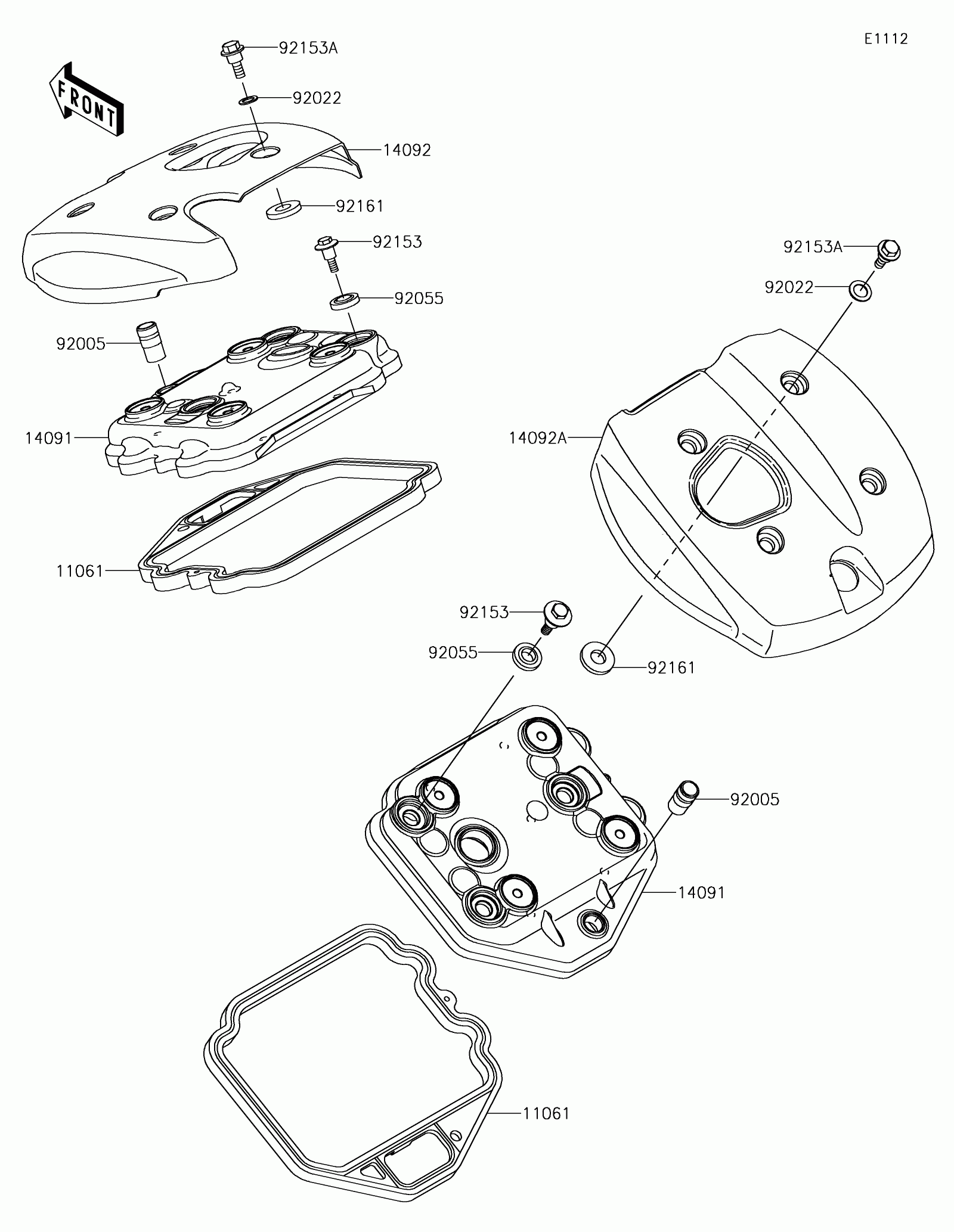 E1112

FRONT

92153A
92022
14092
92161
92153
92055
92005
14091
11061

92153A
92022
14092A
92153
92055
92161
92005
14091
11061