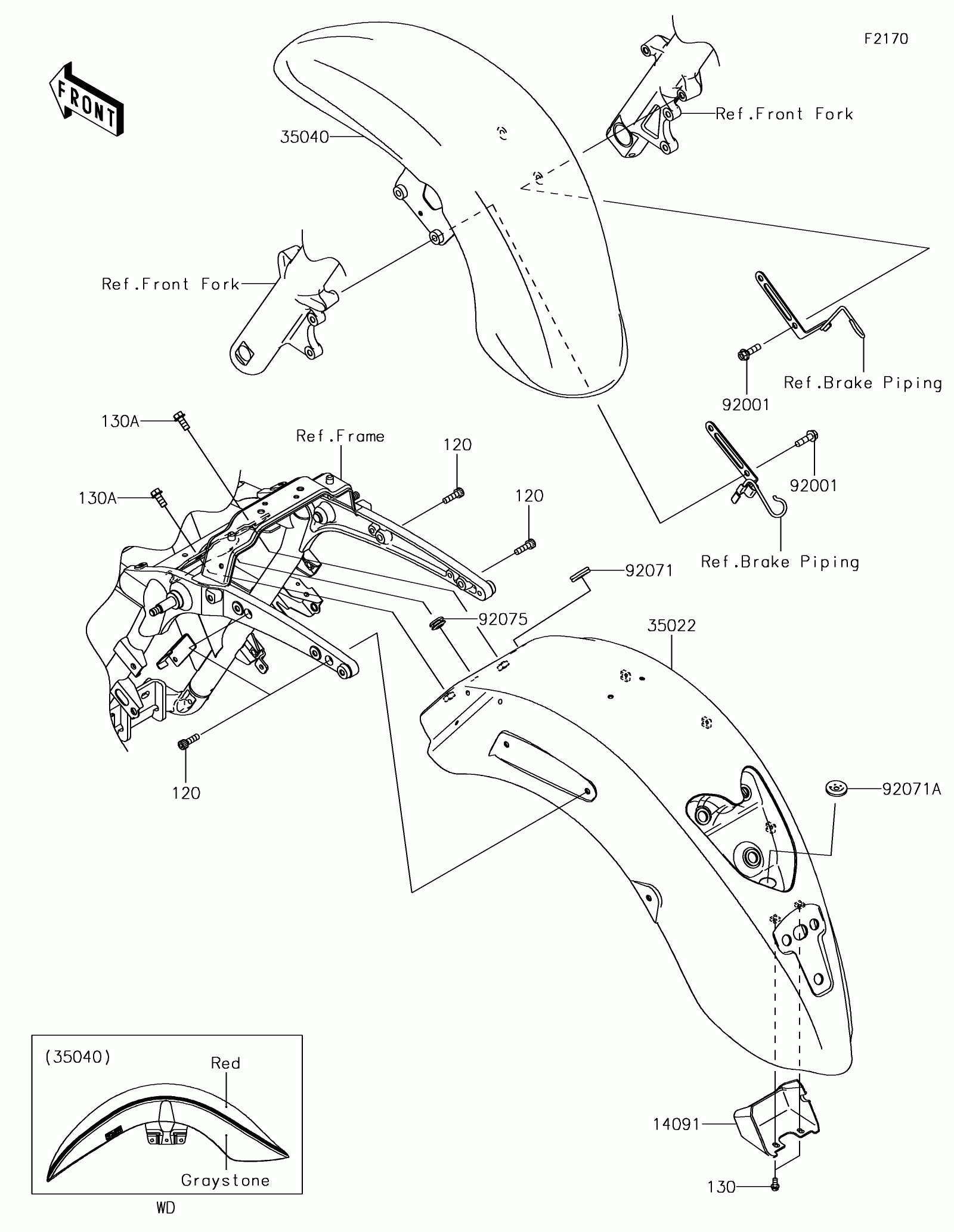 F2170

FRONT

35040

Ref.Front Fork

Ref.Front Fork

Ref.Brake Piping

92001

130A

Ref.Frame

120

130A

120

92001

Ref.Brake Piping

92071

92075

35022

120

92071A

(35040)

Red

Graystone

WD

14091

130