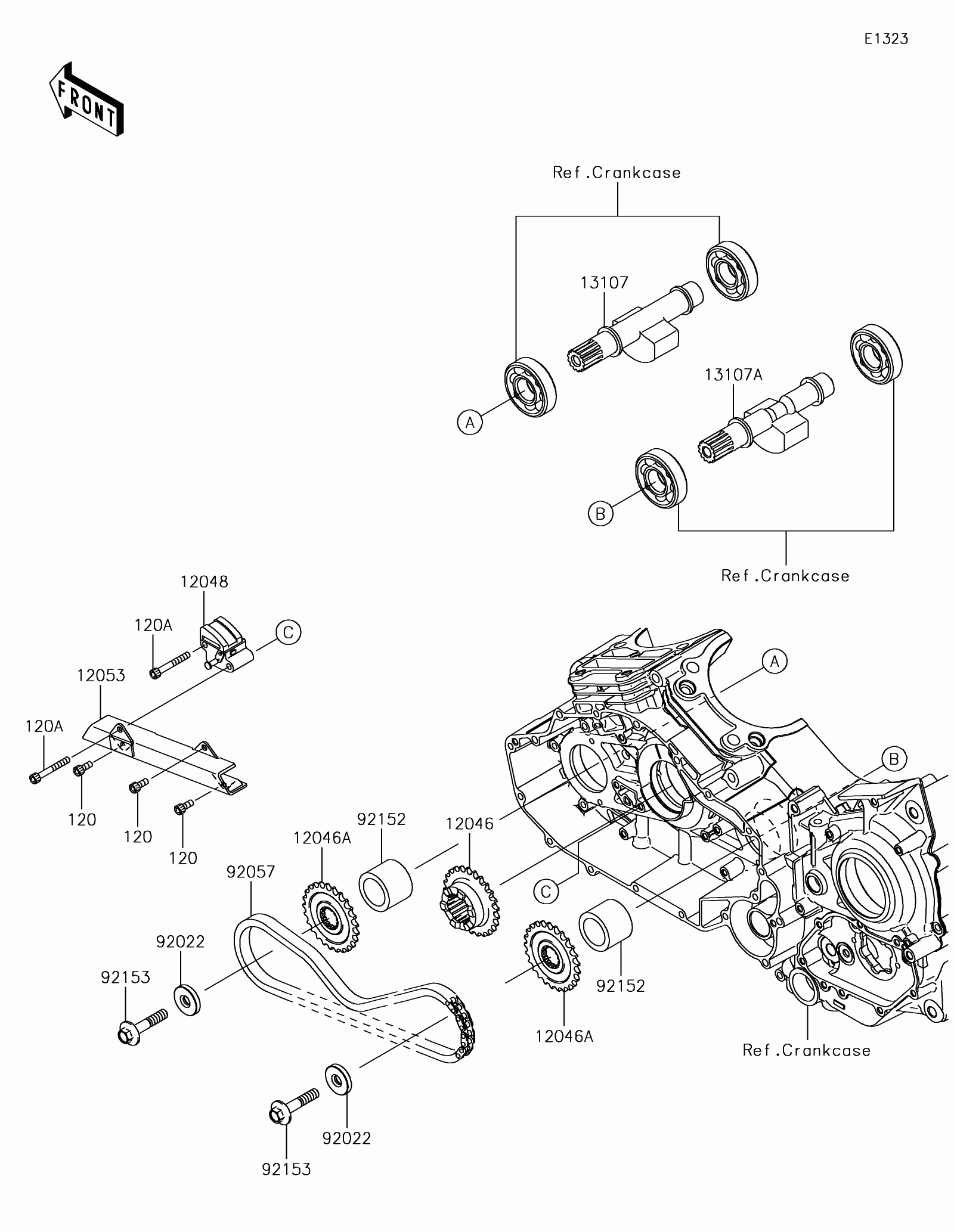 E1323

FRONT

Ref.Crankcase

13107

13107A

A

B

Ref.Crankcase

12048

120A

C

12053

120A

120

120

120

A

B

92152

12046

12046A

92057

C

92022

92153

92152

12046A

Ref.Crankcase

92022

92153