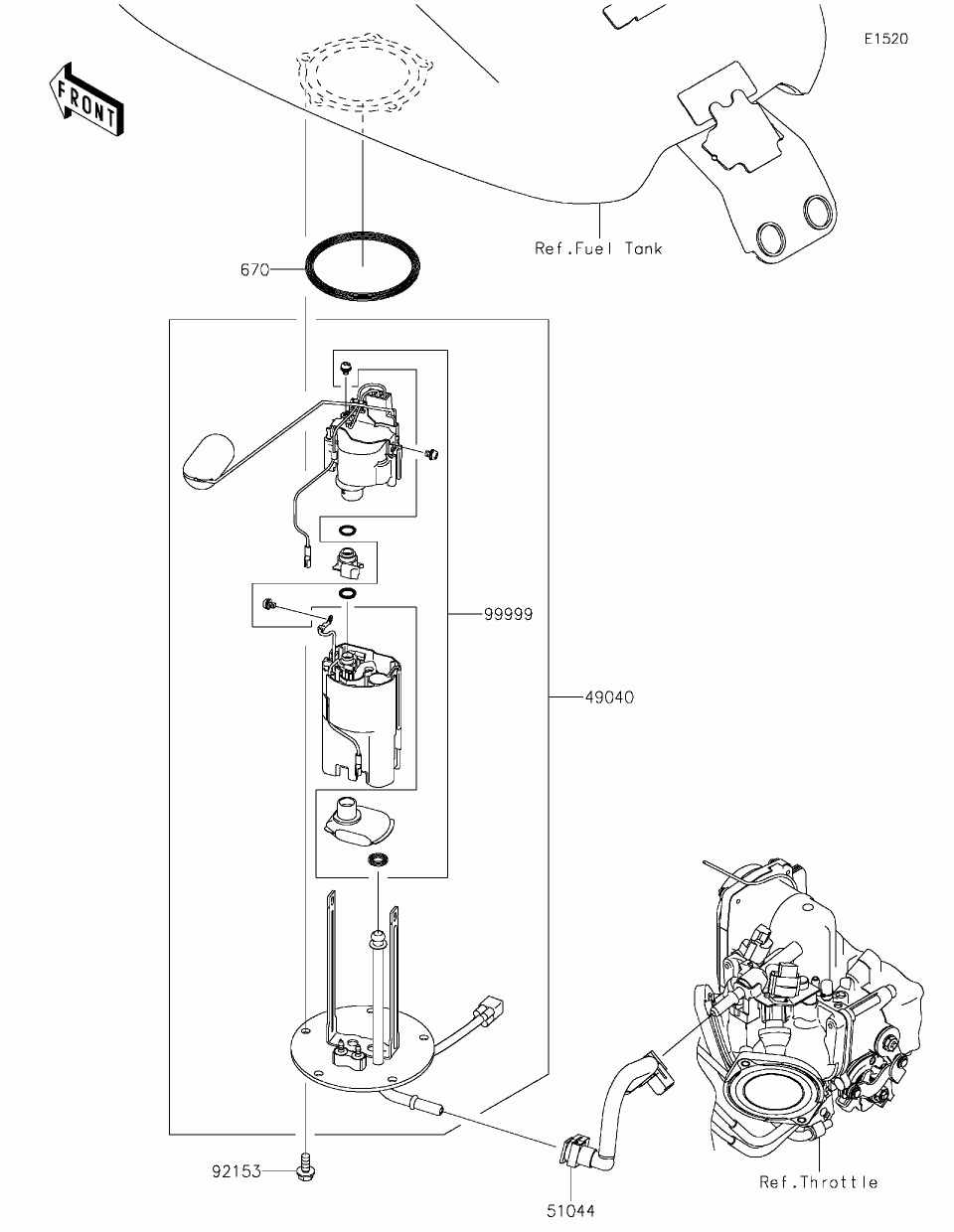 E1520

FRONT

Ref.Fuel Tank

670

99999

49040

92153

51044

Ref.Throttle