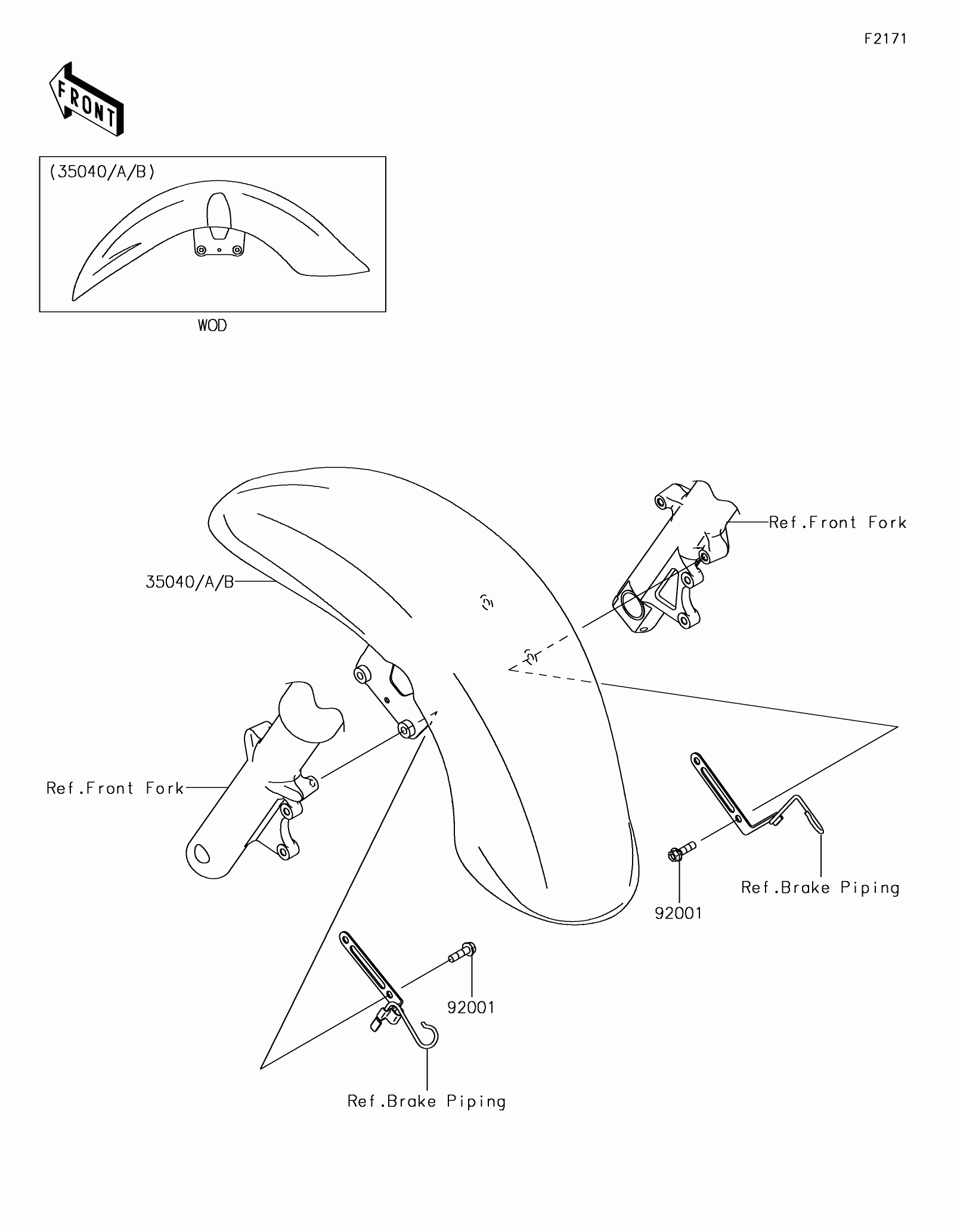 F2171

FRONT

(35040/A/B)

WOD

Ref.Front Fork

35040/A/B

Ref.Front Fork

Ref.Brake Piping

92001

92001

Ref.Brake Piping