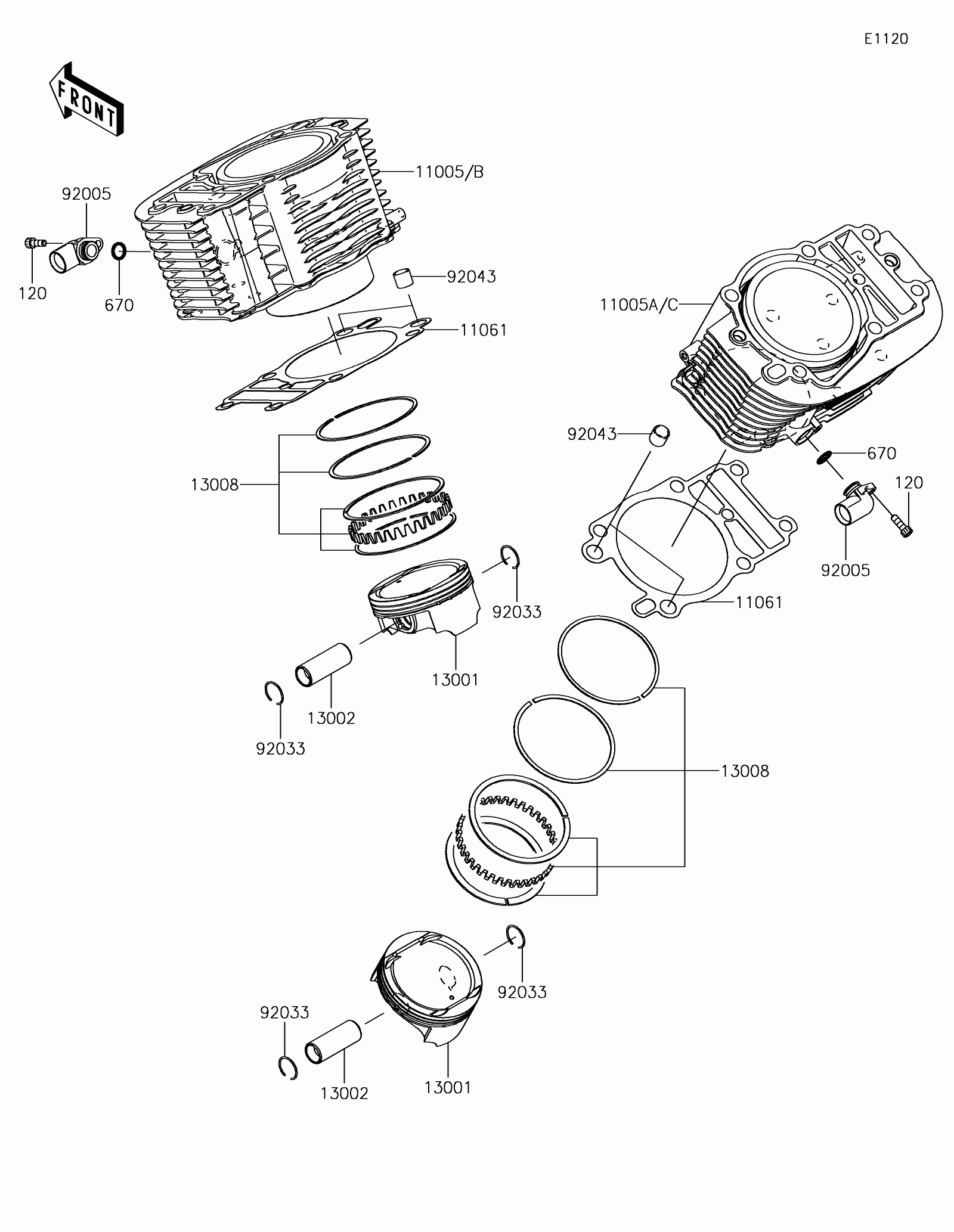 E1120

FRONT

11005/B

92005

120

670

92043

11061

11005A/C

13008

92043

670

120

92005

11061

92033

13001

13002

92033

13008

92033

92033

13002

13001