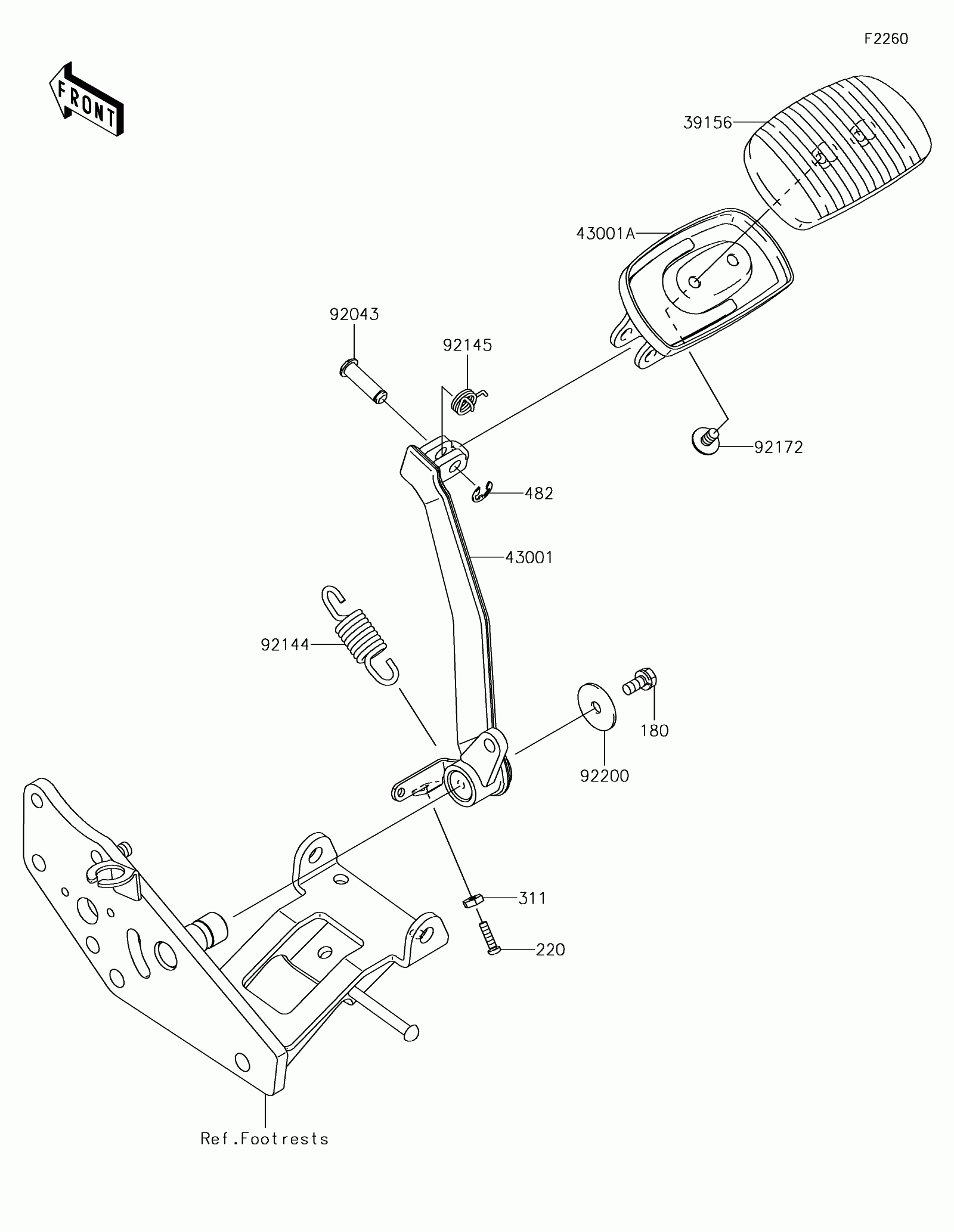 F2260

FRONT

39156

43001A

92043

92145

92172

482

43001

92144

180

92200

311

220

Ref.Footrests