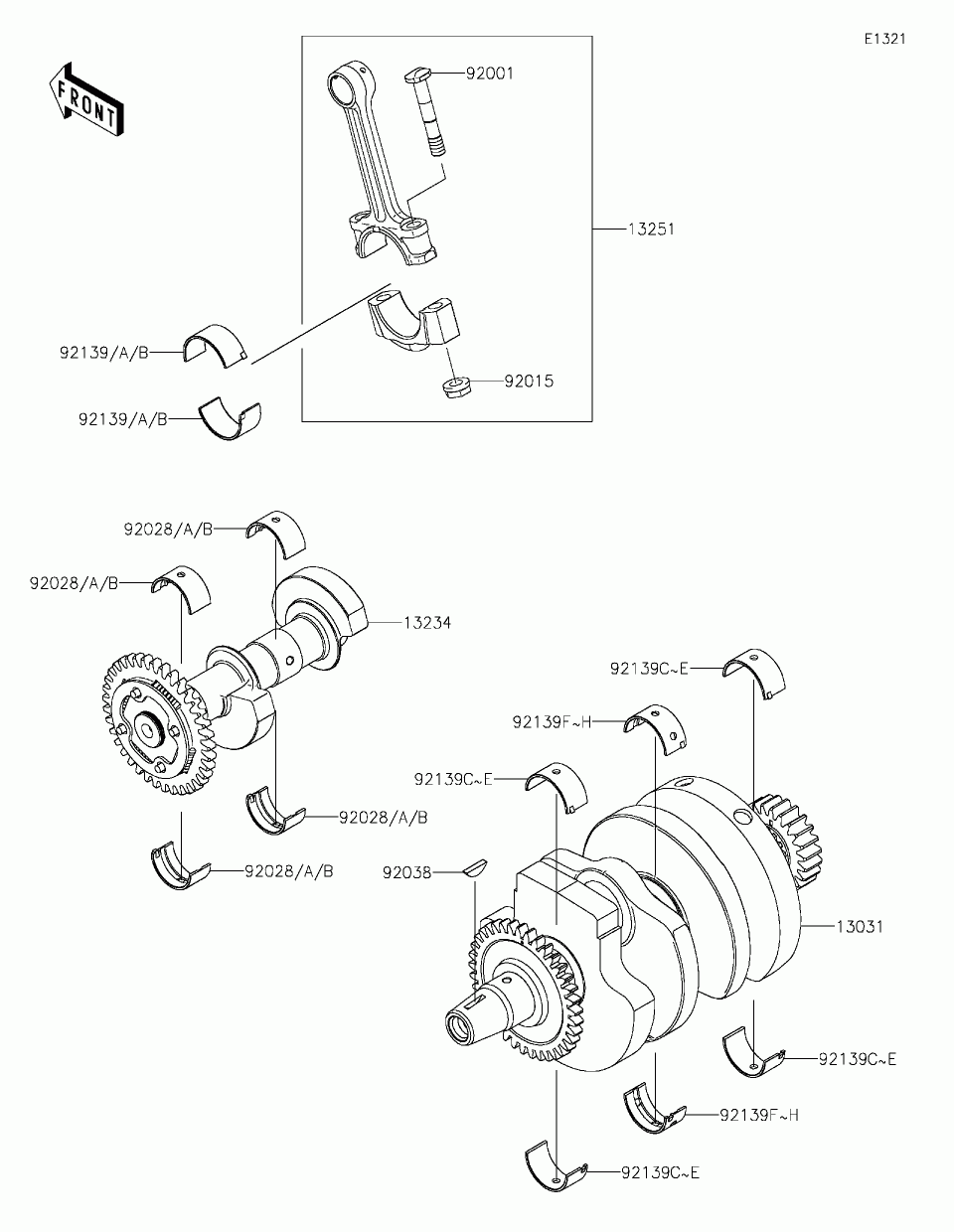 E1321

FRONT

92001

13251

92139/A/B

92015

92139/A/B

92028/A/B

92028/A/B

13234

92139C~E

92139F~H

92139C~E

92028/A/B

92028/A/B

92038

13031

92139C~E

92139F~H

92139C~E