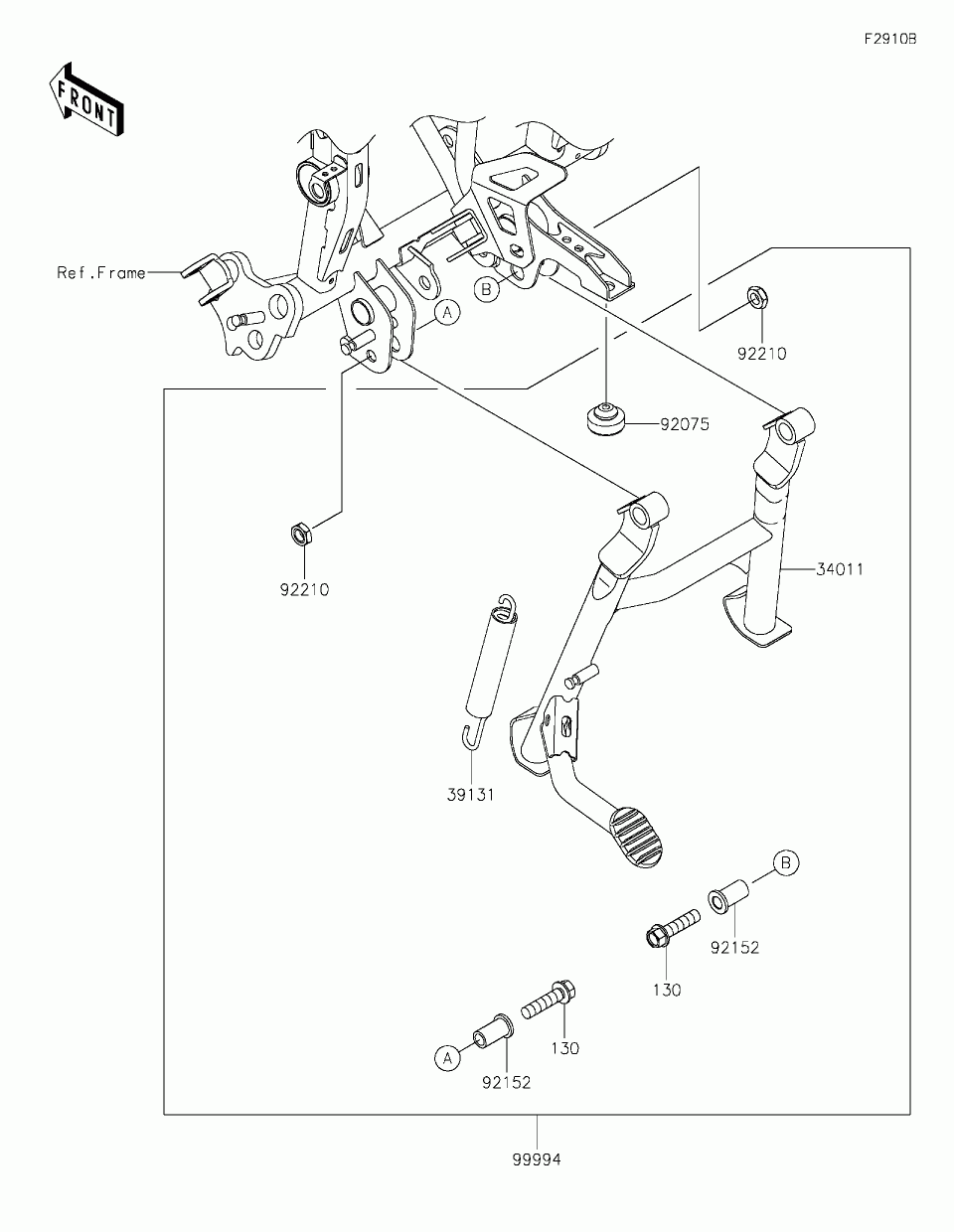 F2910B

FRONT

Ref.Frame

A

B

92210

92075

92210

34011

39131

B

92152

130

130

A

92152

99994