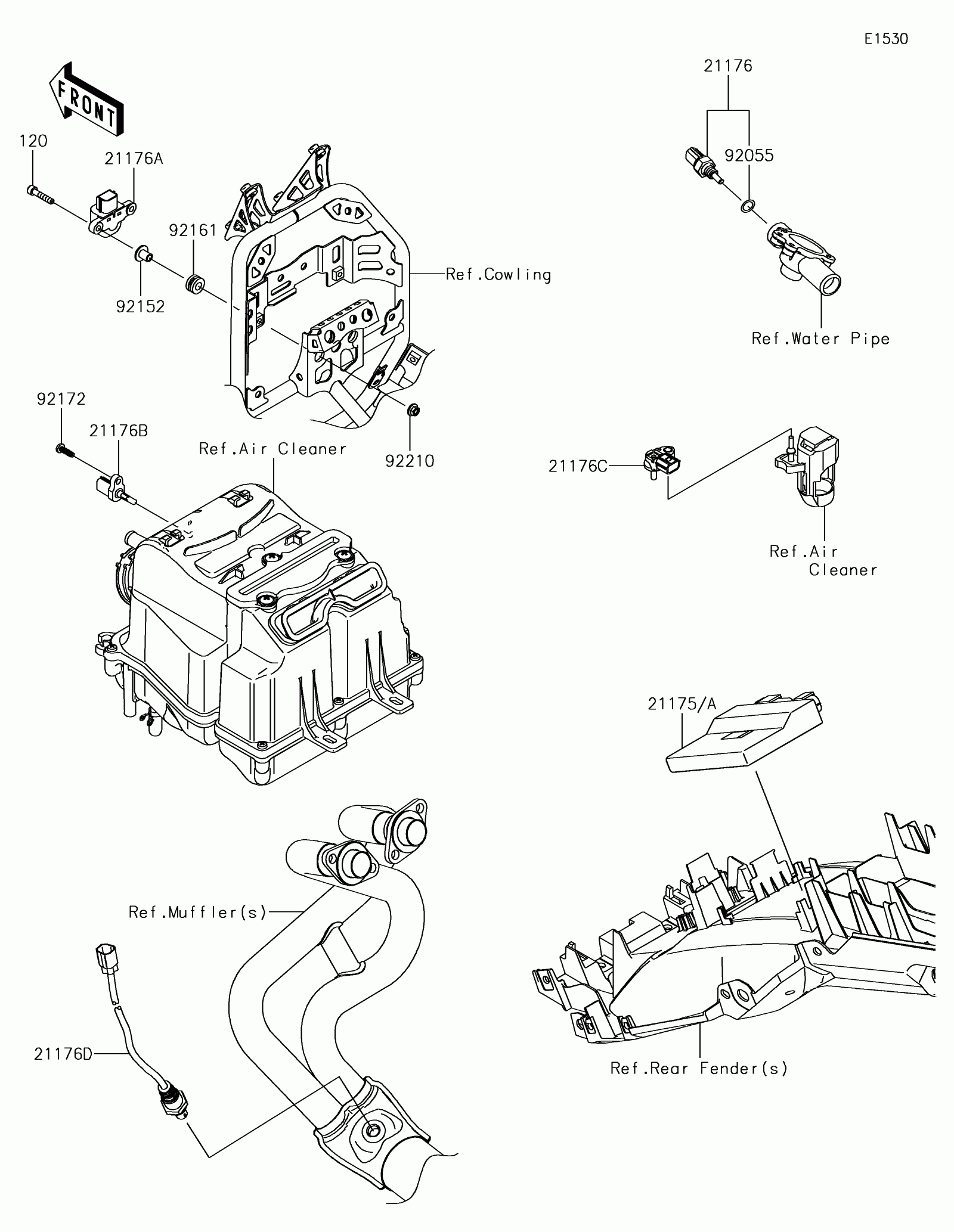 E1530

FRONT

120

21176A

92161

92152

Ref.Cowling

21176

92055

Ref.Water Pipe

92172

21176B

Ref.Air Cleaner

92210

21176C

Ref.Air Cleaner

21175/A

Ref.Muffler(s)

21176D

Ref.Rear Fender(s)