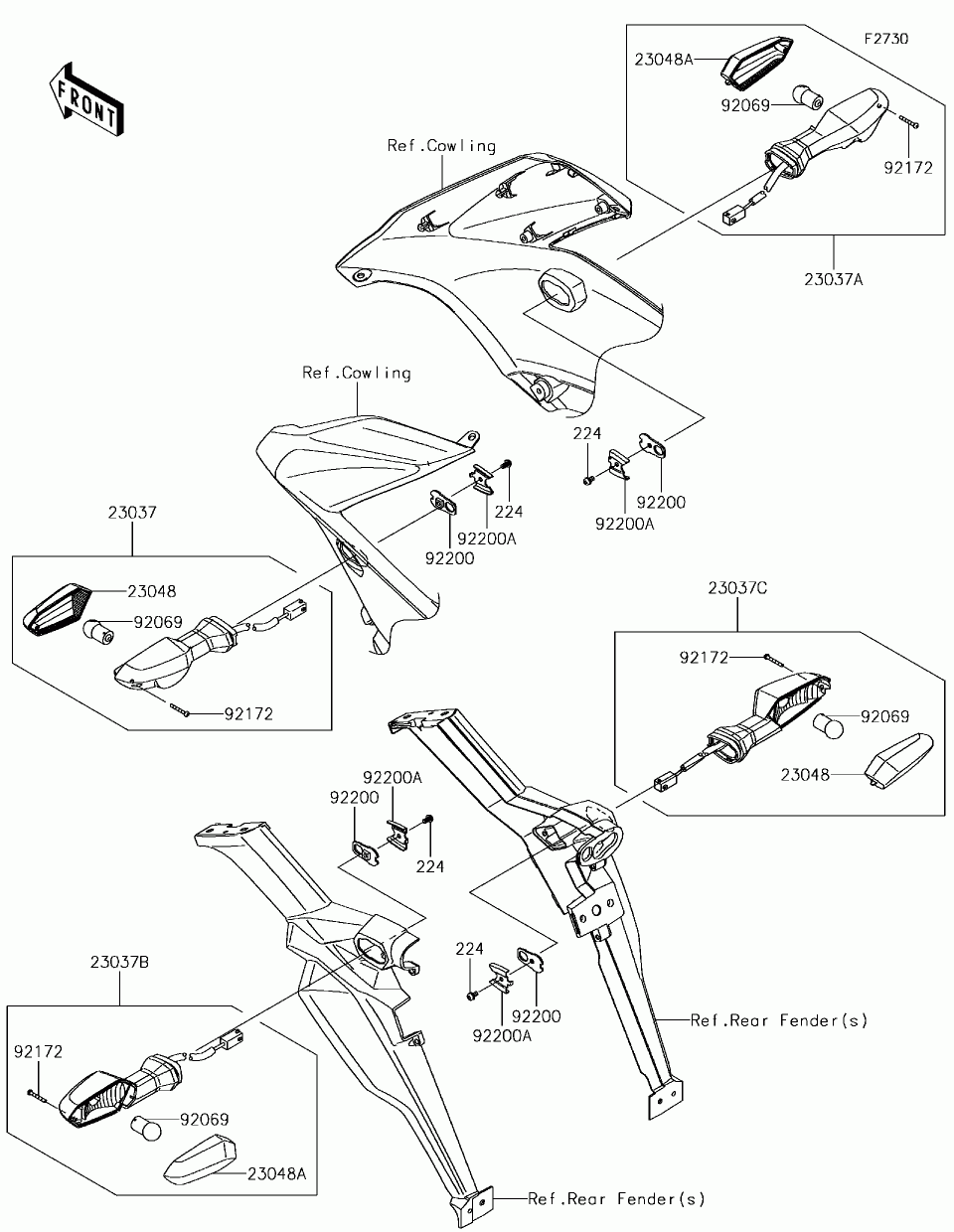 FRONT

F2730

23048A
92069
92172
23037A

Ref.Cowling

Ref.Cowling

224
92200
92200A

224
92200A
92200

23037
23048
92069
92172

23037C
92172
92069
23048

92200A
92200
224

224
92200
92200A

Ref.Rear Fender(s)

23037B
92172
92069
23048A

Ref.Rear Fender(s)