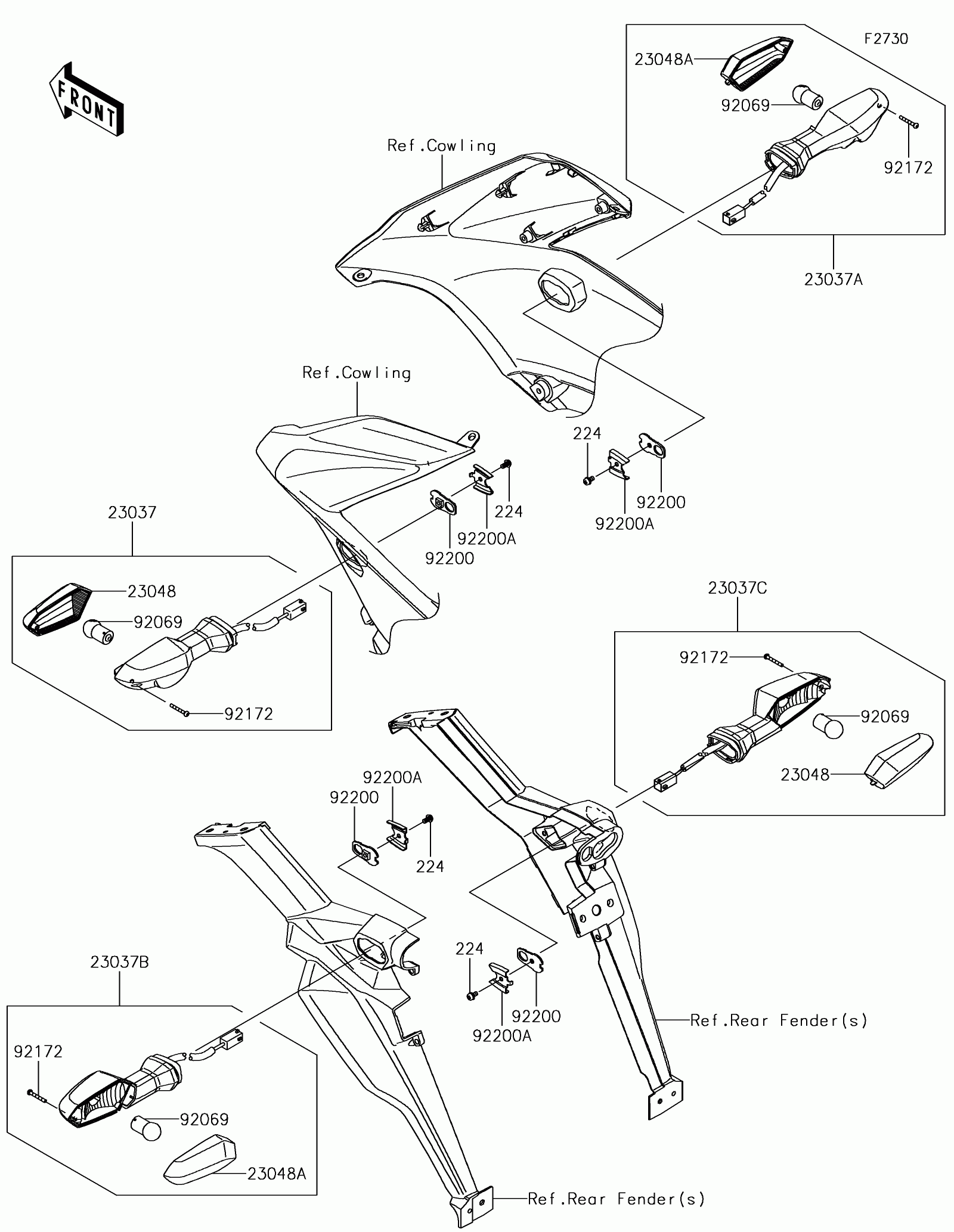 FRONT

F2730

23048A
92069
92172
23037A

Ref.Cowling

Ref.Cowling

224
92200
92200A

224
92200A
92200

23037
23048
92069
92172

23037C
92172
92069
23048

92200A
92200
224

224
92200
92200A

Ref.Rear Fender(s)

23037B
92172
92069
23048A

Ref.Rear Fender(s)