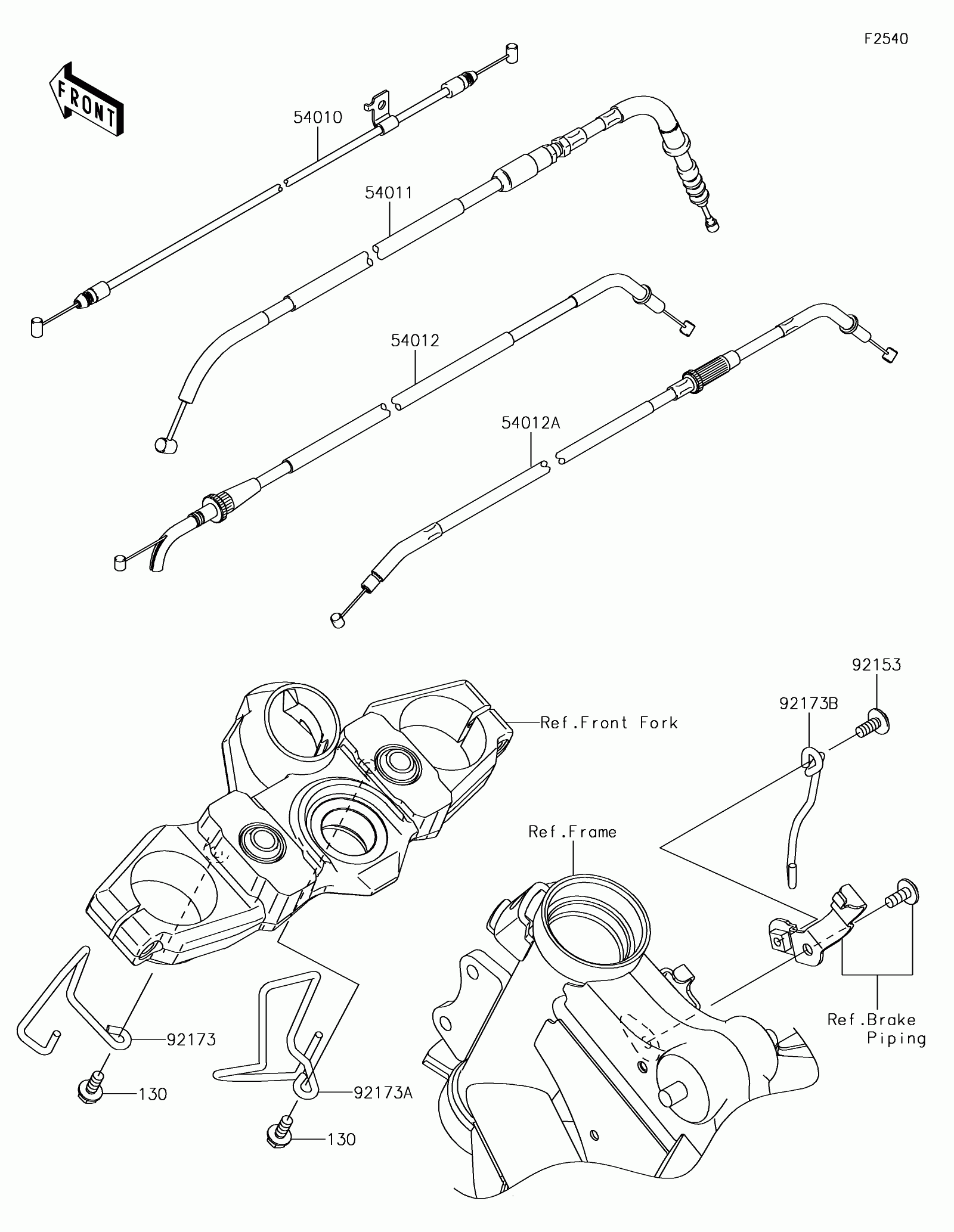 F2540

FRONT

54010

54011

54012

54012A

92153

92173B

Ref.Front Fork

Ref.Frame

Ref.Brake Piping

92173

130

92173A

130