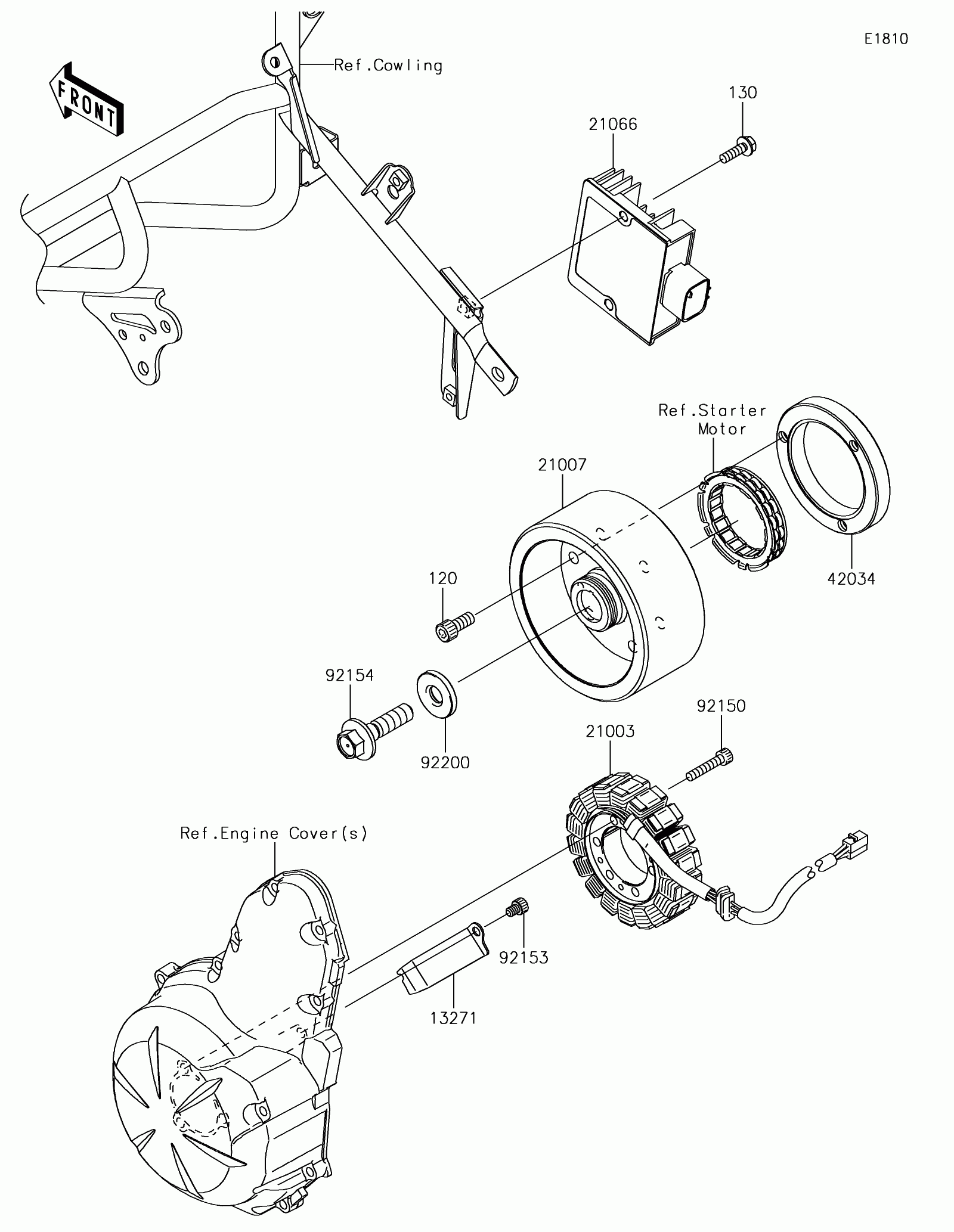 E1810

FRONT

Ref.Cowling

130

21066

Ref.Starter Motor

21007

42034

120

92154

92200

92150

21003

Ref.Engine Cover(s)

92153

13271