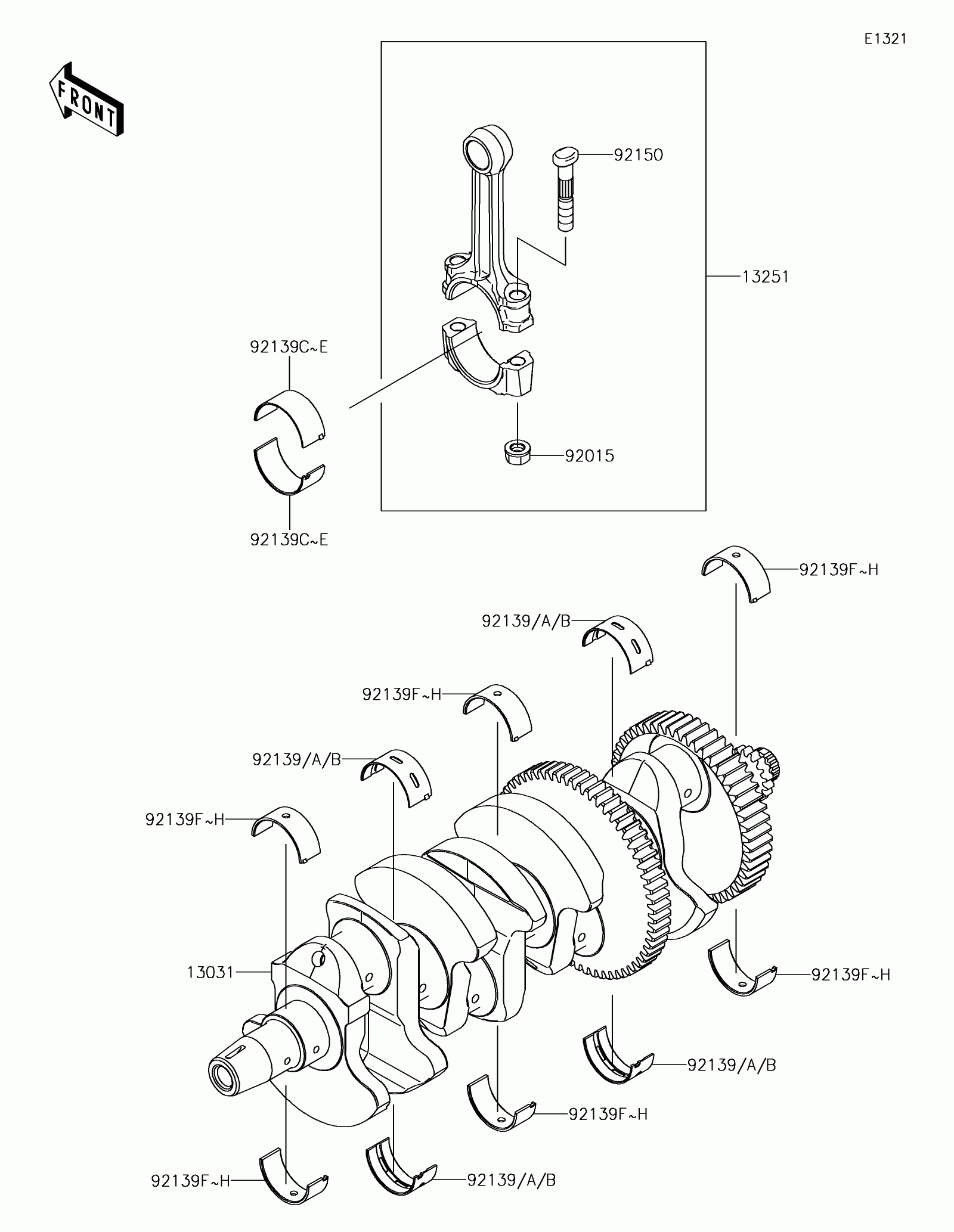 E1321

FRONT

92150

13251

92139C~E

92015

92139C~E

92139F~H

92139/A/B

92139F~H

92139/A/B

92139F~H

13031

92139F~H

92139/A/B

92139F~H

92139F~H

92139/A/B