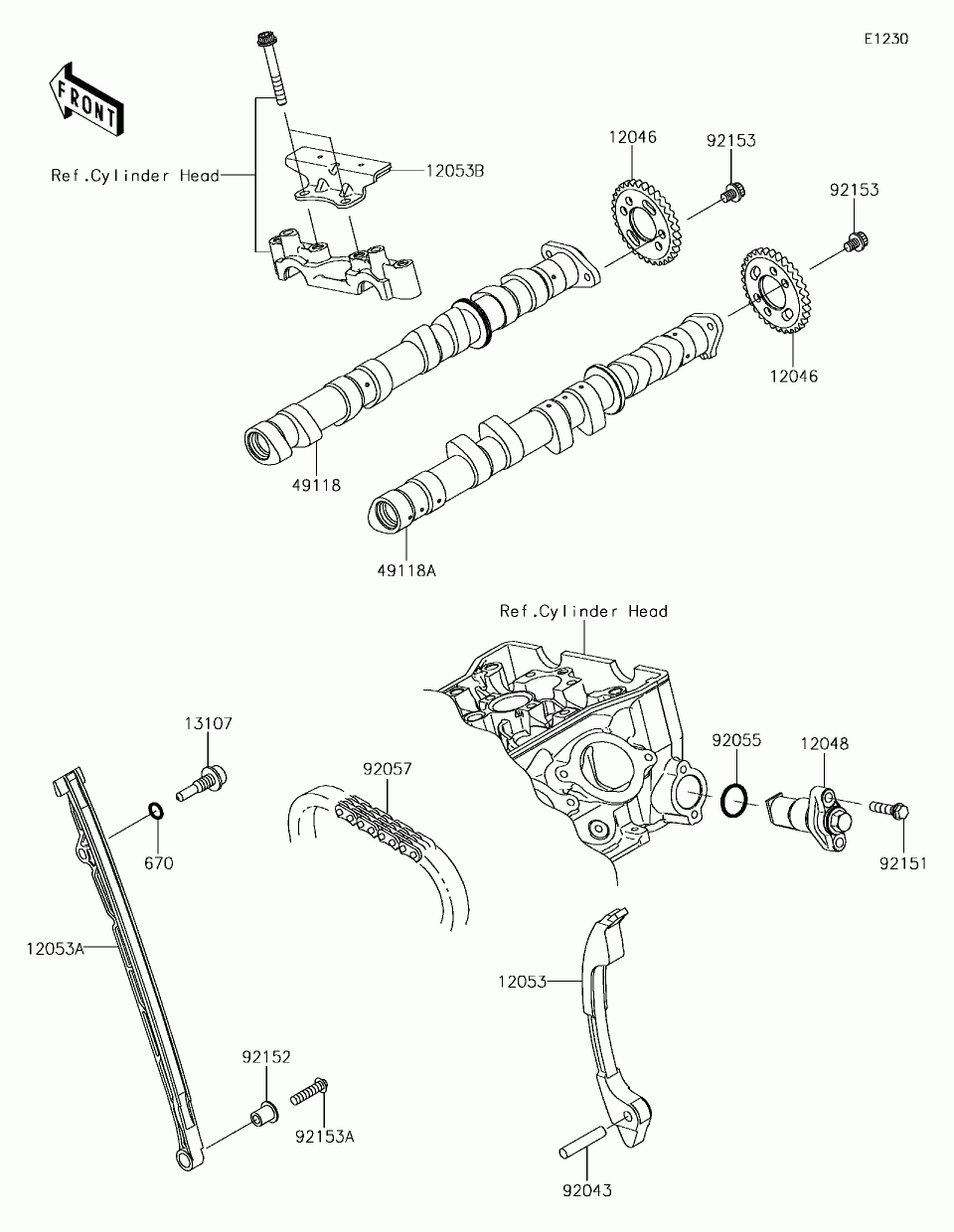 E1230

FRONT

Ref.Cylinder Head

12053B

12046

92153

92153

12046

49118

49118A

Ref.Cylinder Head

13107

670

92057

92055

12048

92151

12053A

12053

92152

92153A

92043