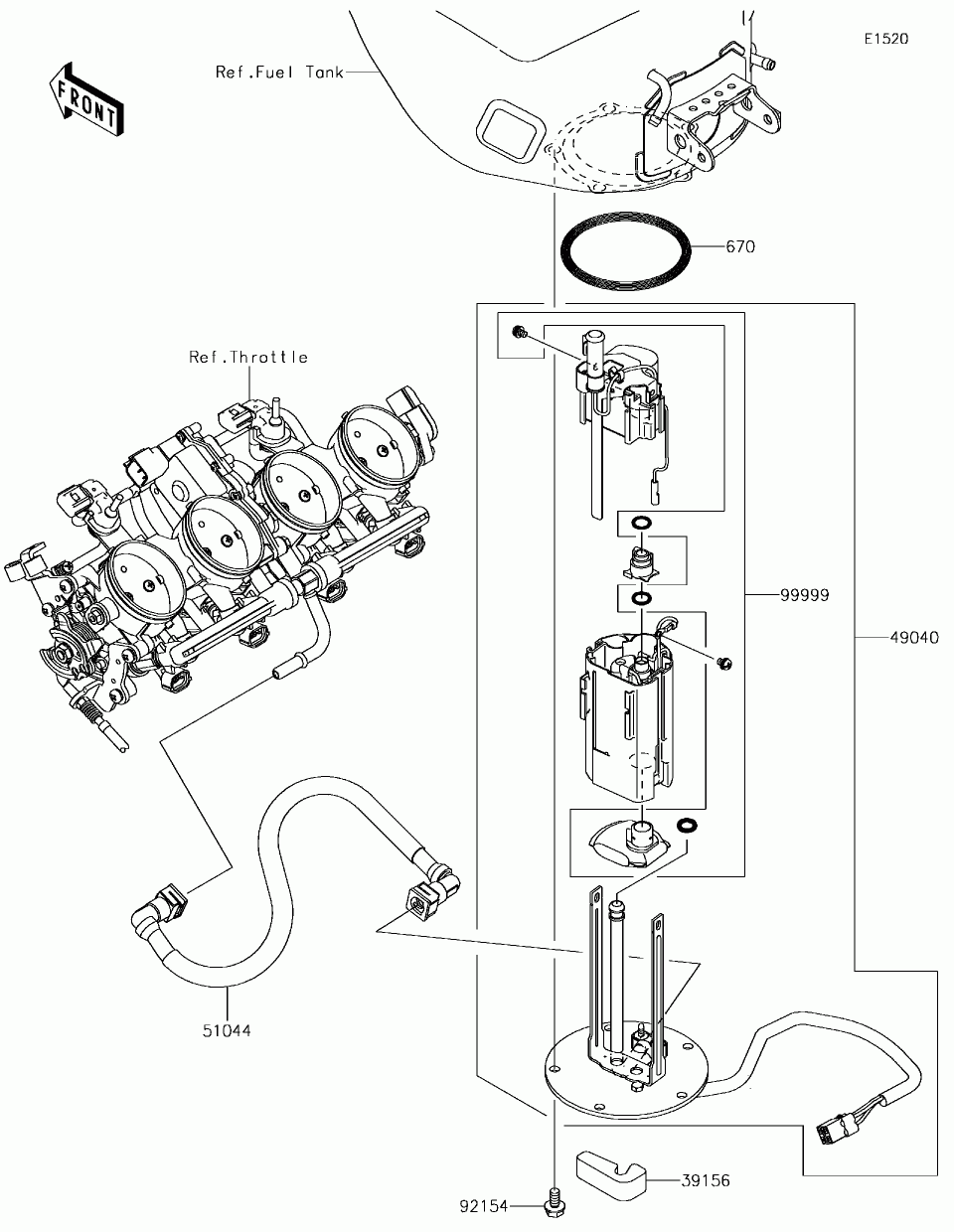 E1520

FRONT

Ref.Fuel Tank

670

Ref.Throttle

99999

49040

51044

39156

92154