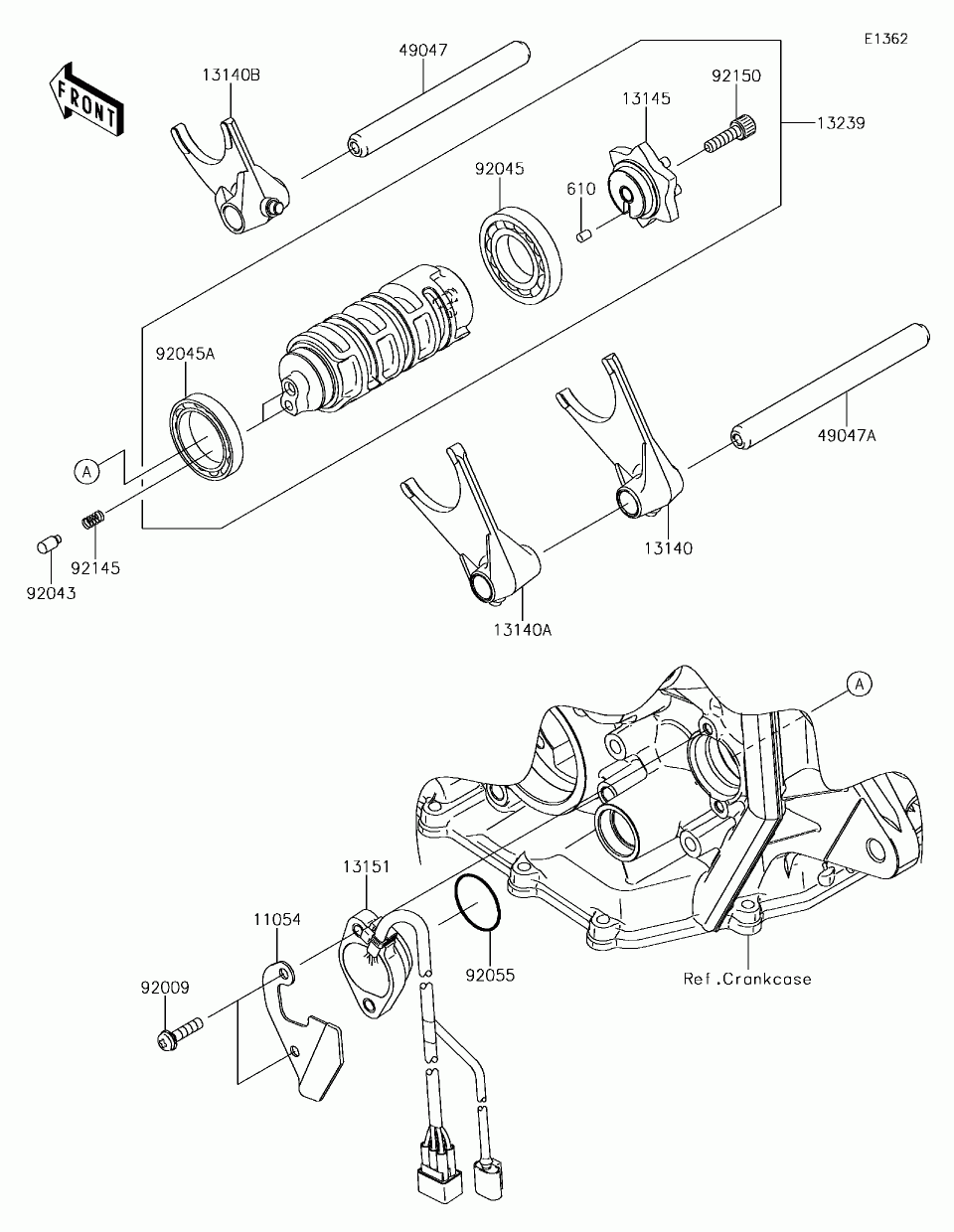 E1362

FRONT

13140B

49047

13145

92150

13239

92045

610

92045A

49047A

A

92145

92043

13140

13140A

A

13151

11054

92055

92009

Ref.Crankcase