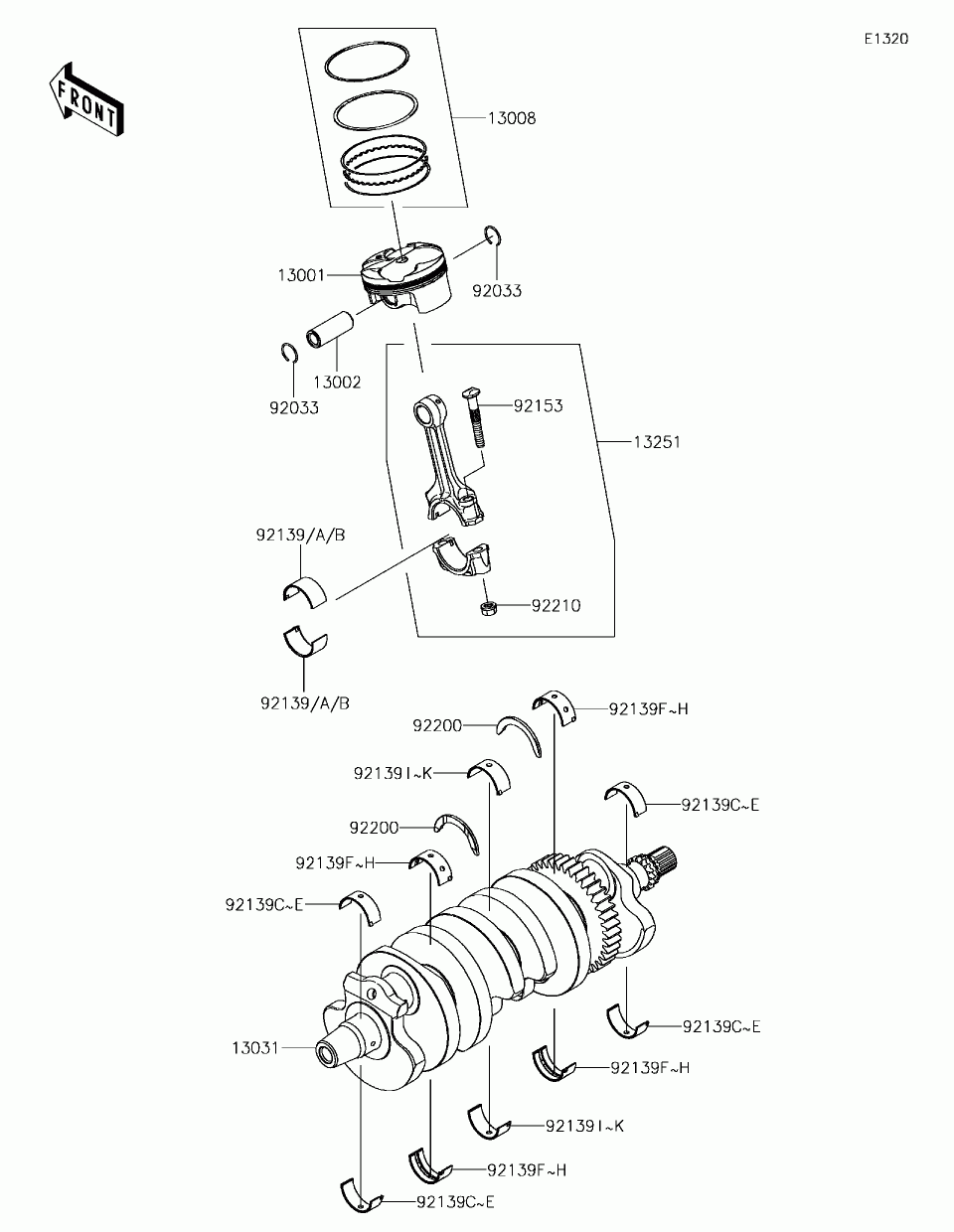 E1320

FRONT

13008

13001

92033

13002

92033

92153

13251

92139/A/B

92210

92139/A/B

92139F~H

92200

92139I~K

92139C~E

92200

92139F~H

92139C~E

13031

92139C~E

92139F~H

92139I~K

92139F~H

92139C~E