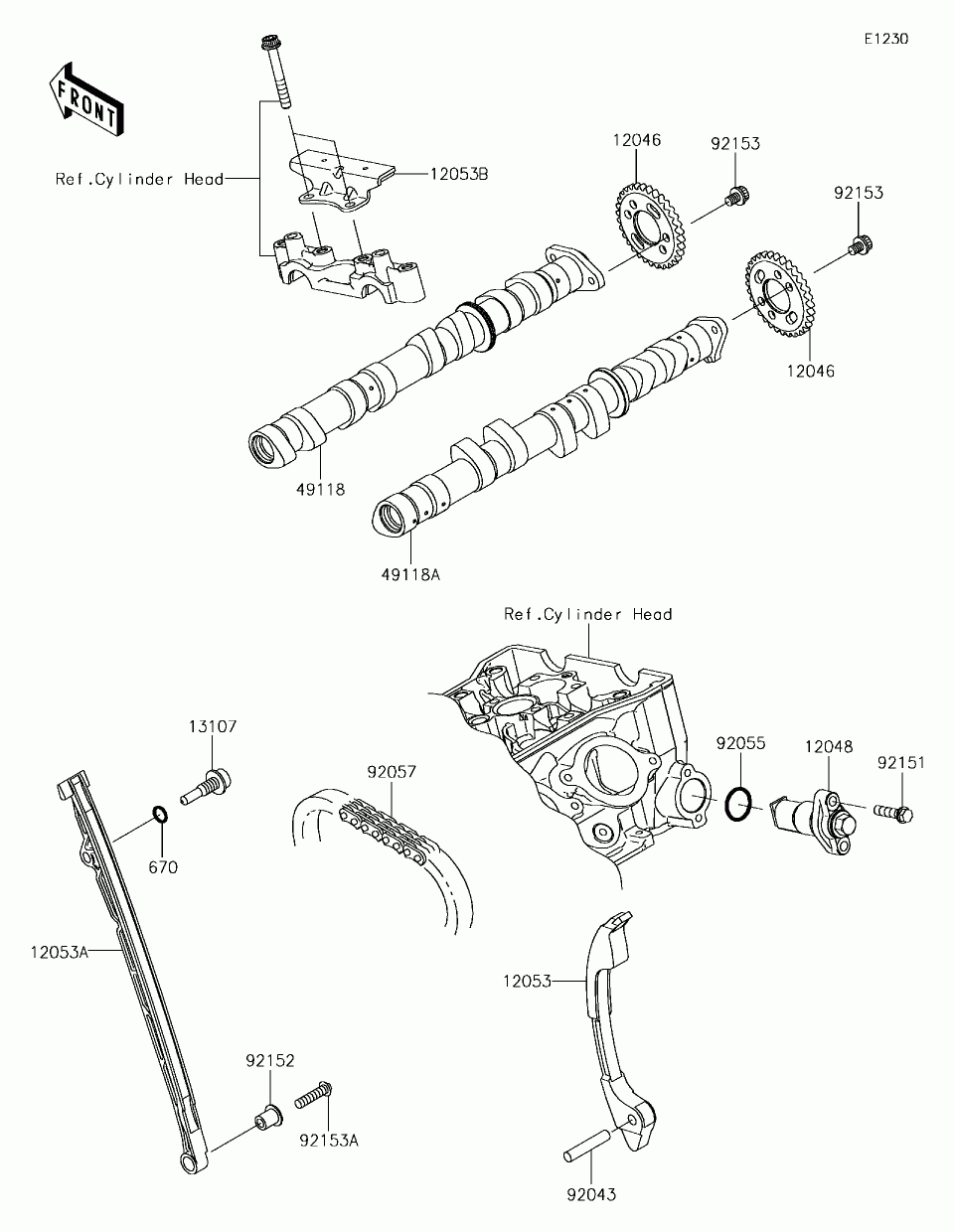 E1230

FRONT

Ref.Cylinder Head

12053B

12046

92153

92153

12046

49118

49118A

Ref.Cylinder Head

13107

670

92057

92055

12048

92151

12053A

12053

92152

92153A

92043