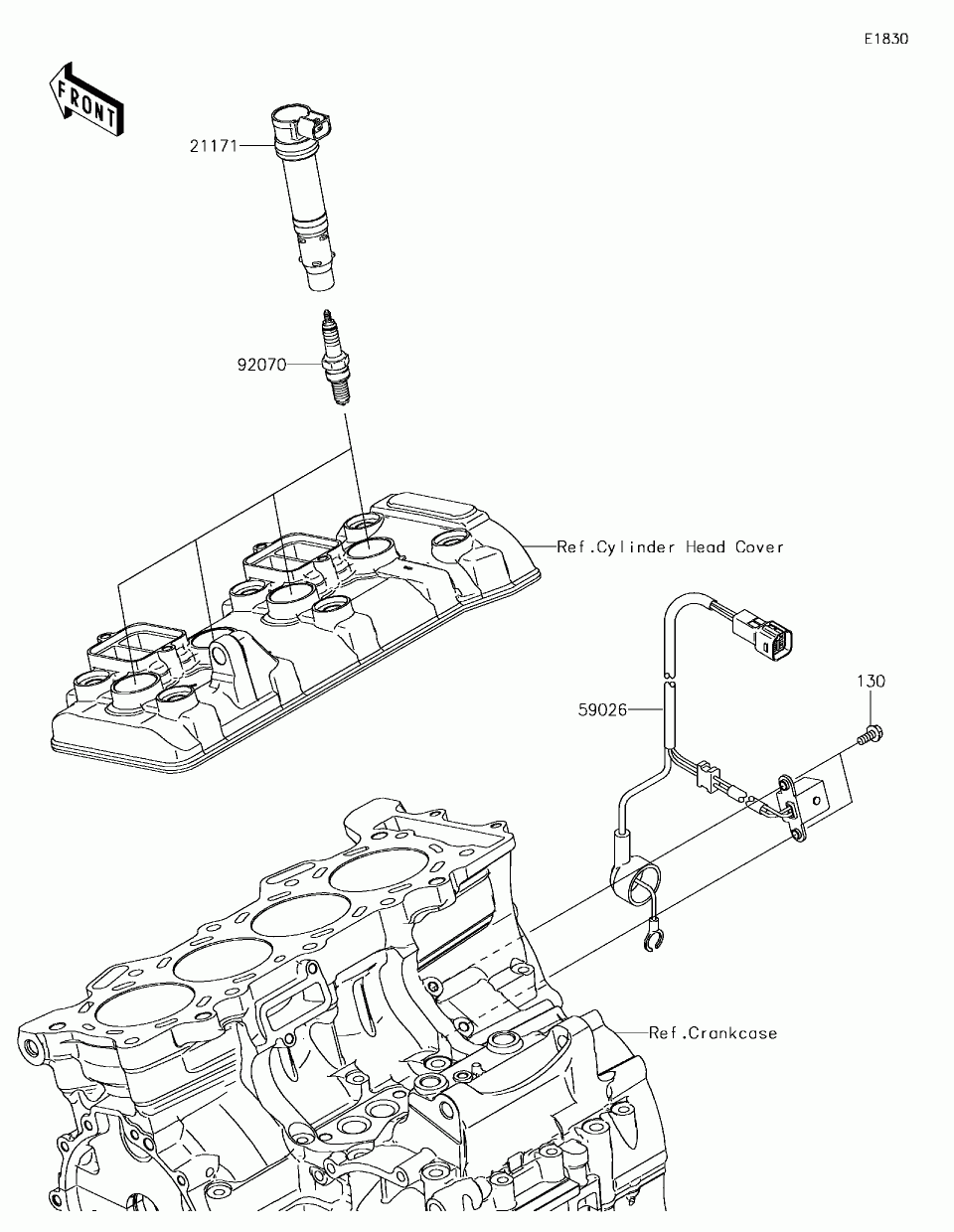 E1830

FRONT

21171

92070

Ref.Cylinder Head Cover

59026

130

Ref.Crankcase